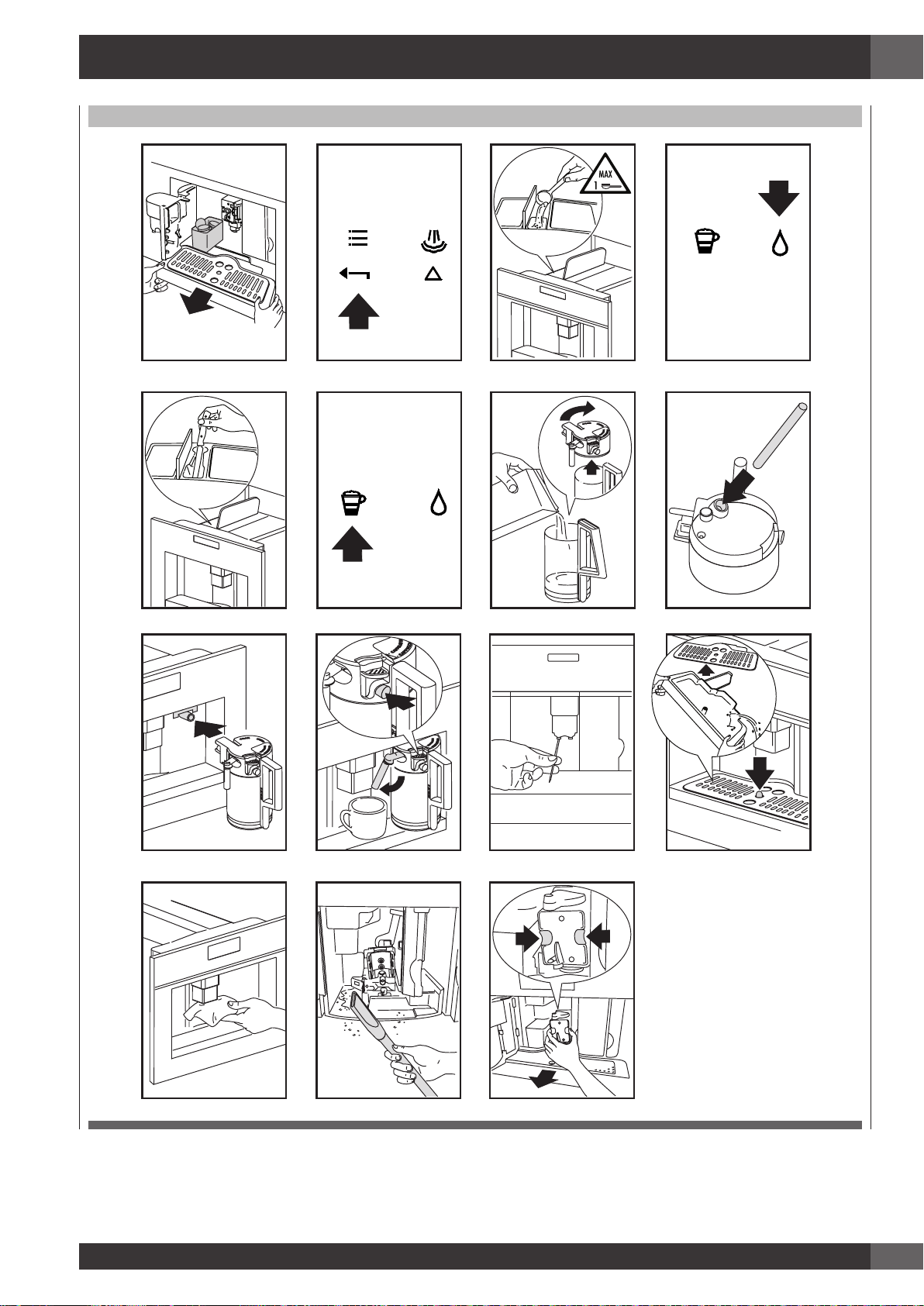 MAX
1