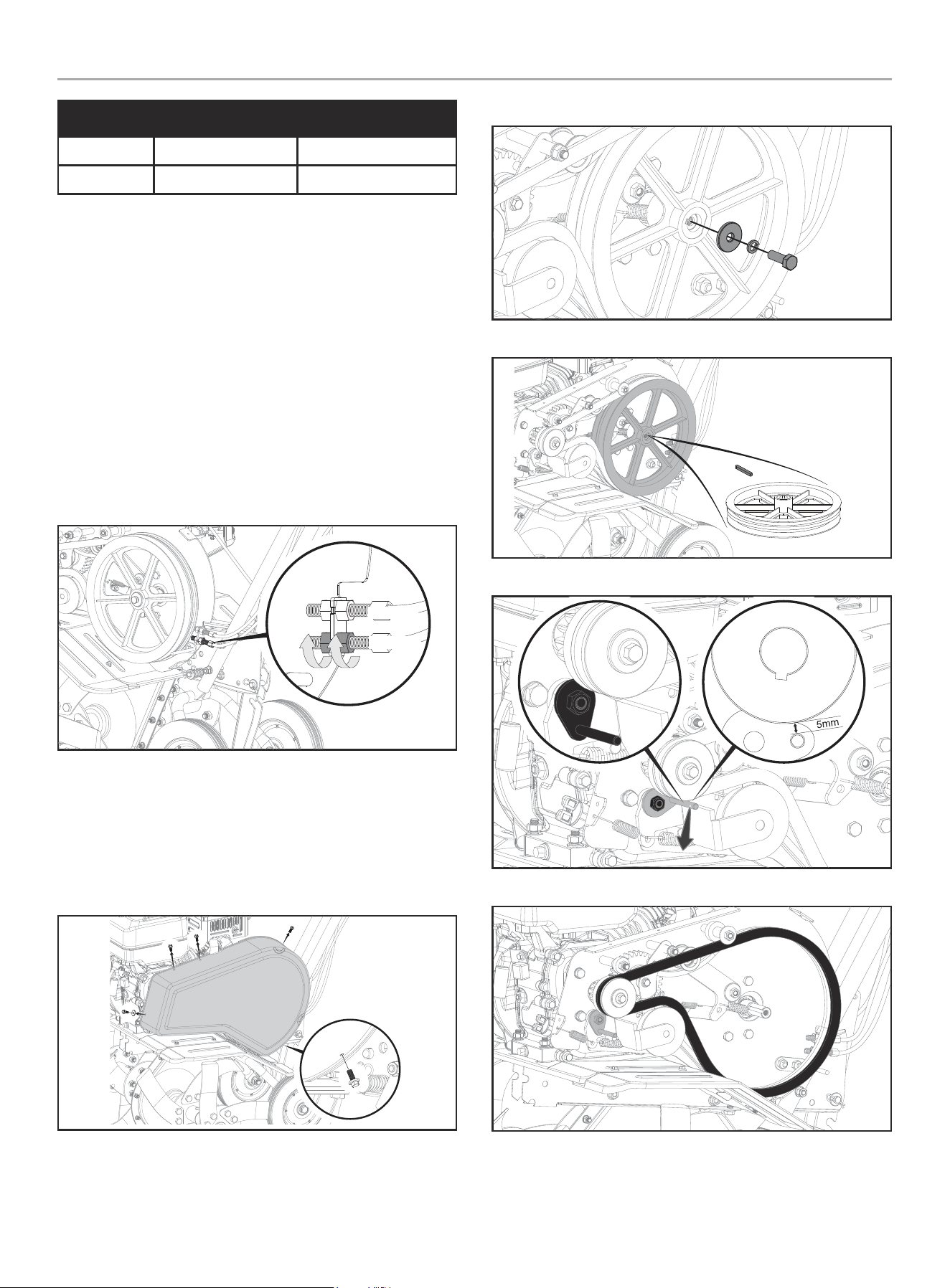 5mm