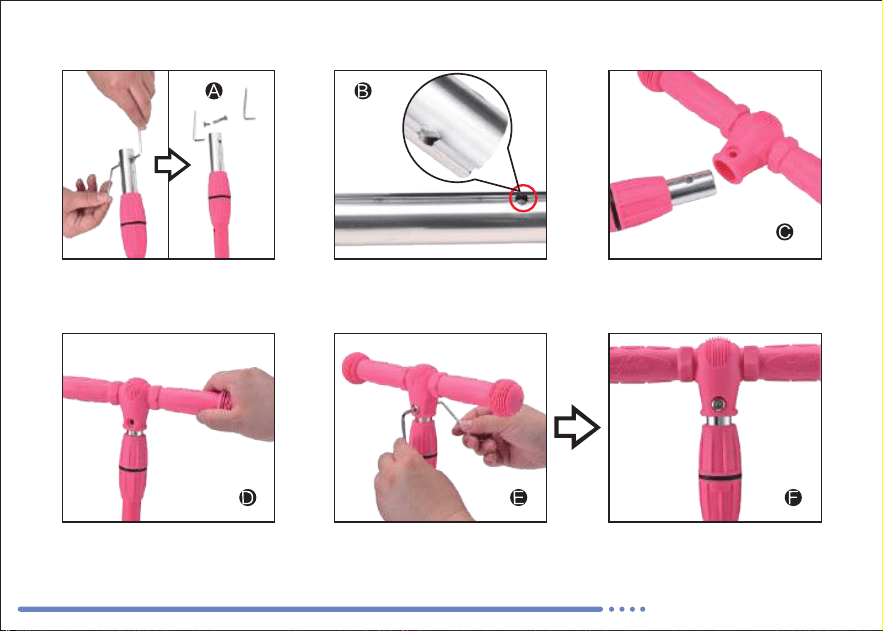 A

B

C

D

E

F