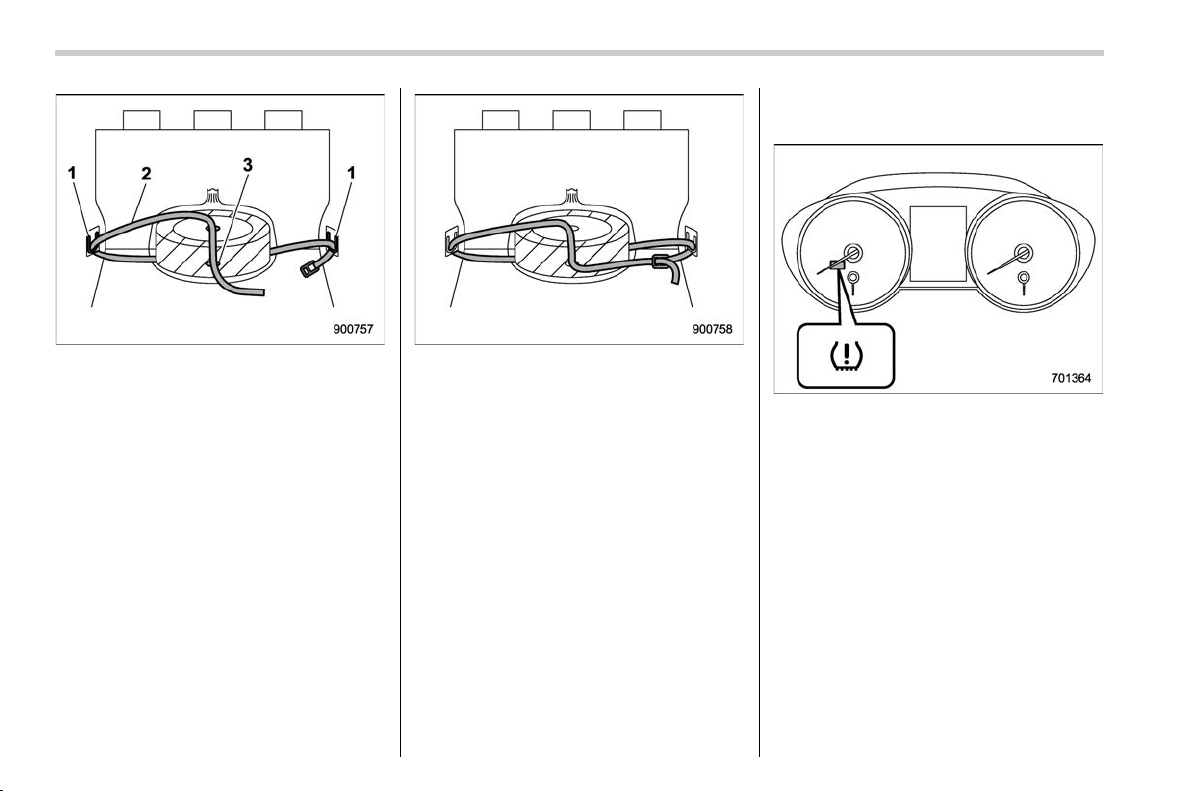 1
2
3
1
900757

900758

701364