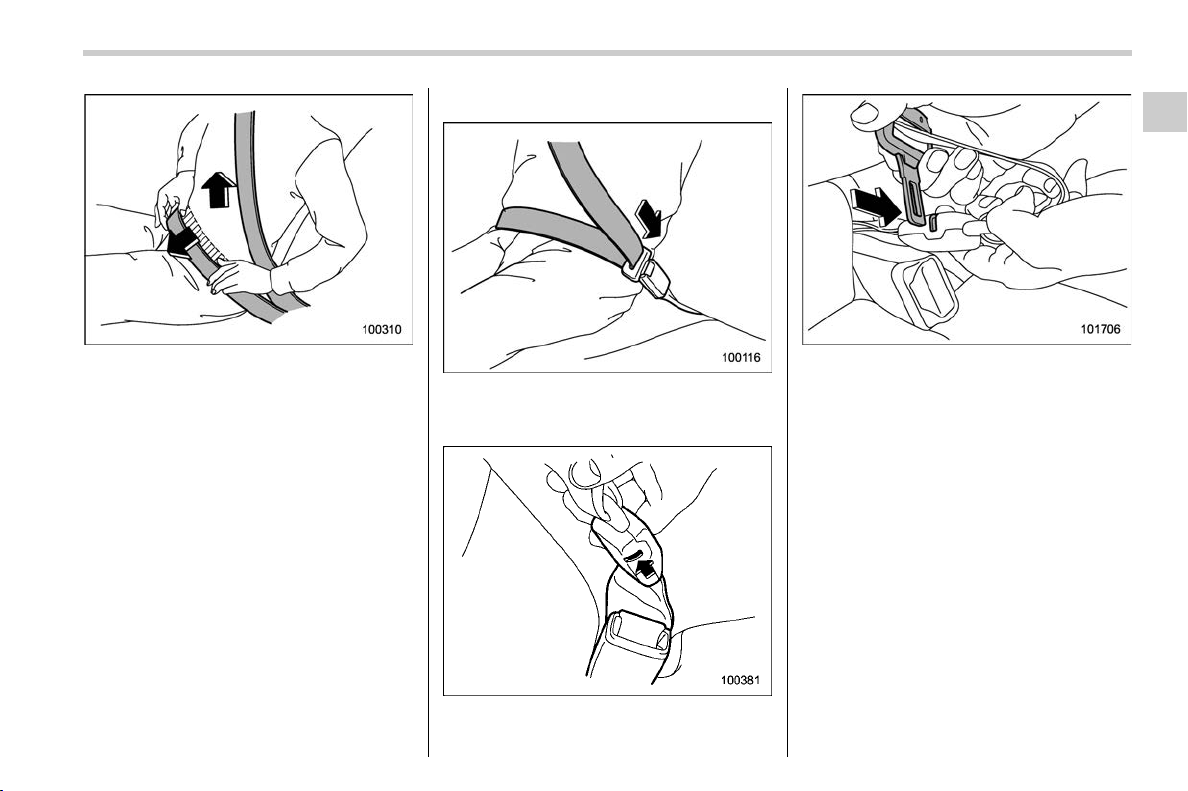 100310

100116

100381

101706