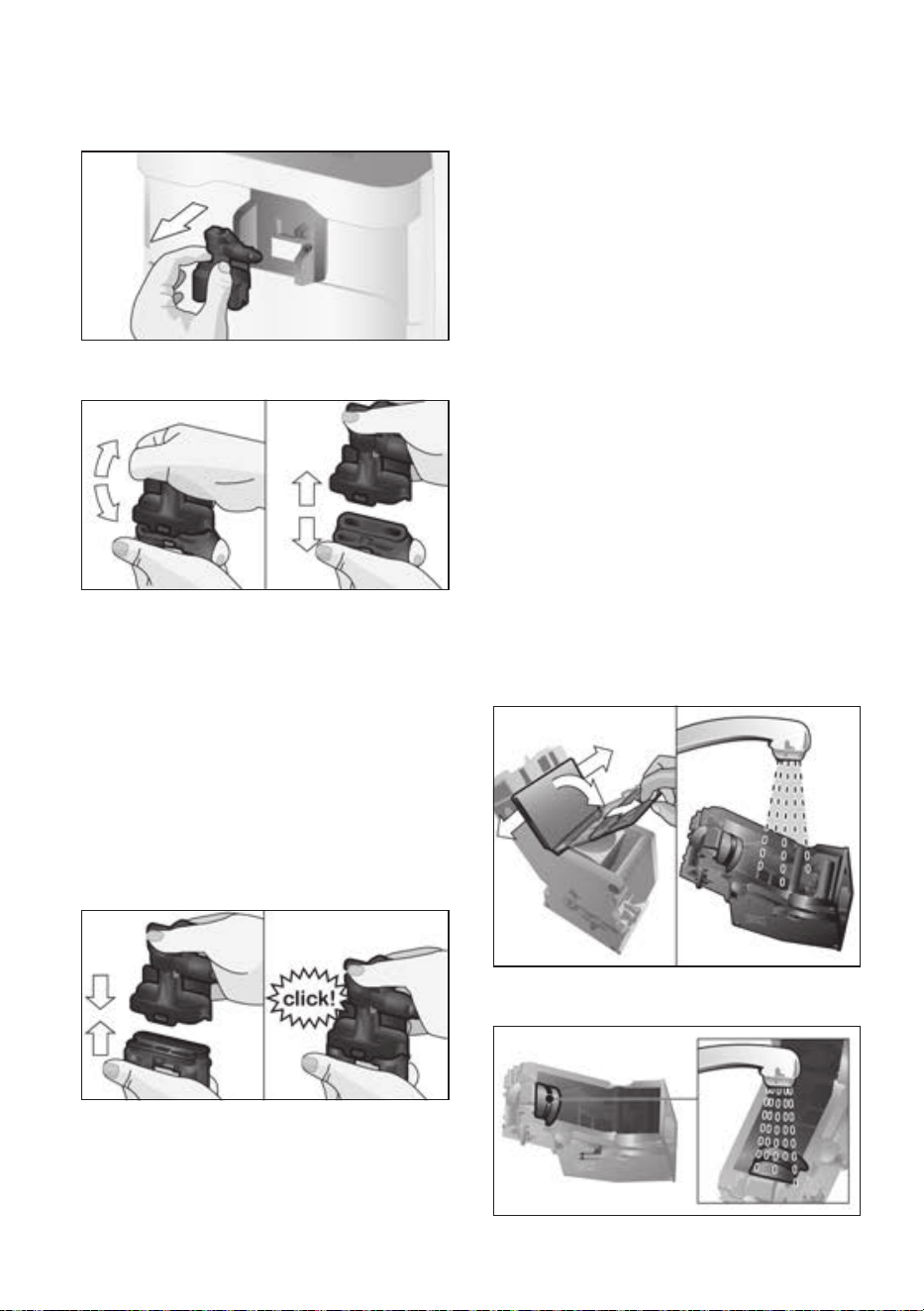 click!