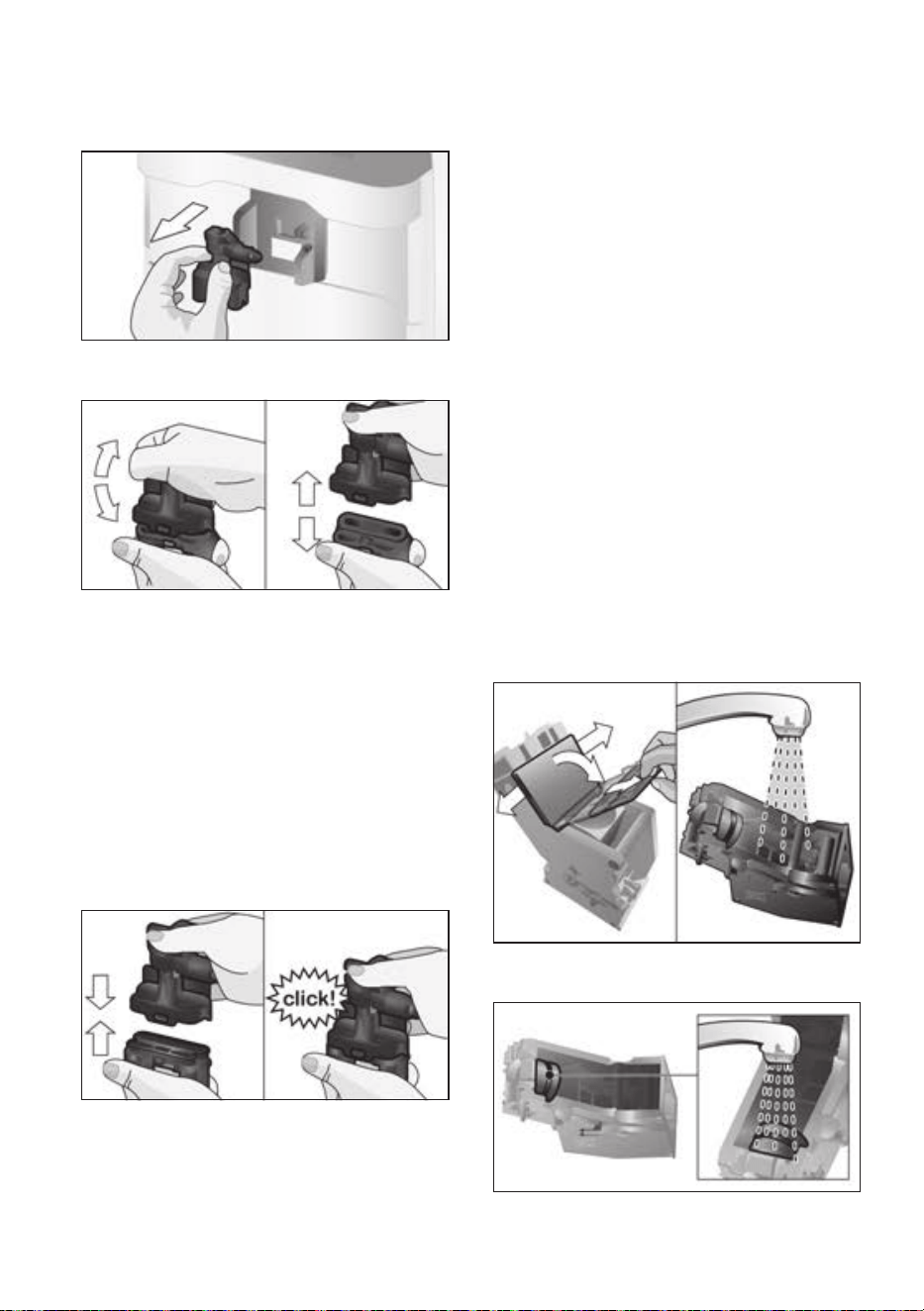 click!