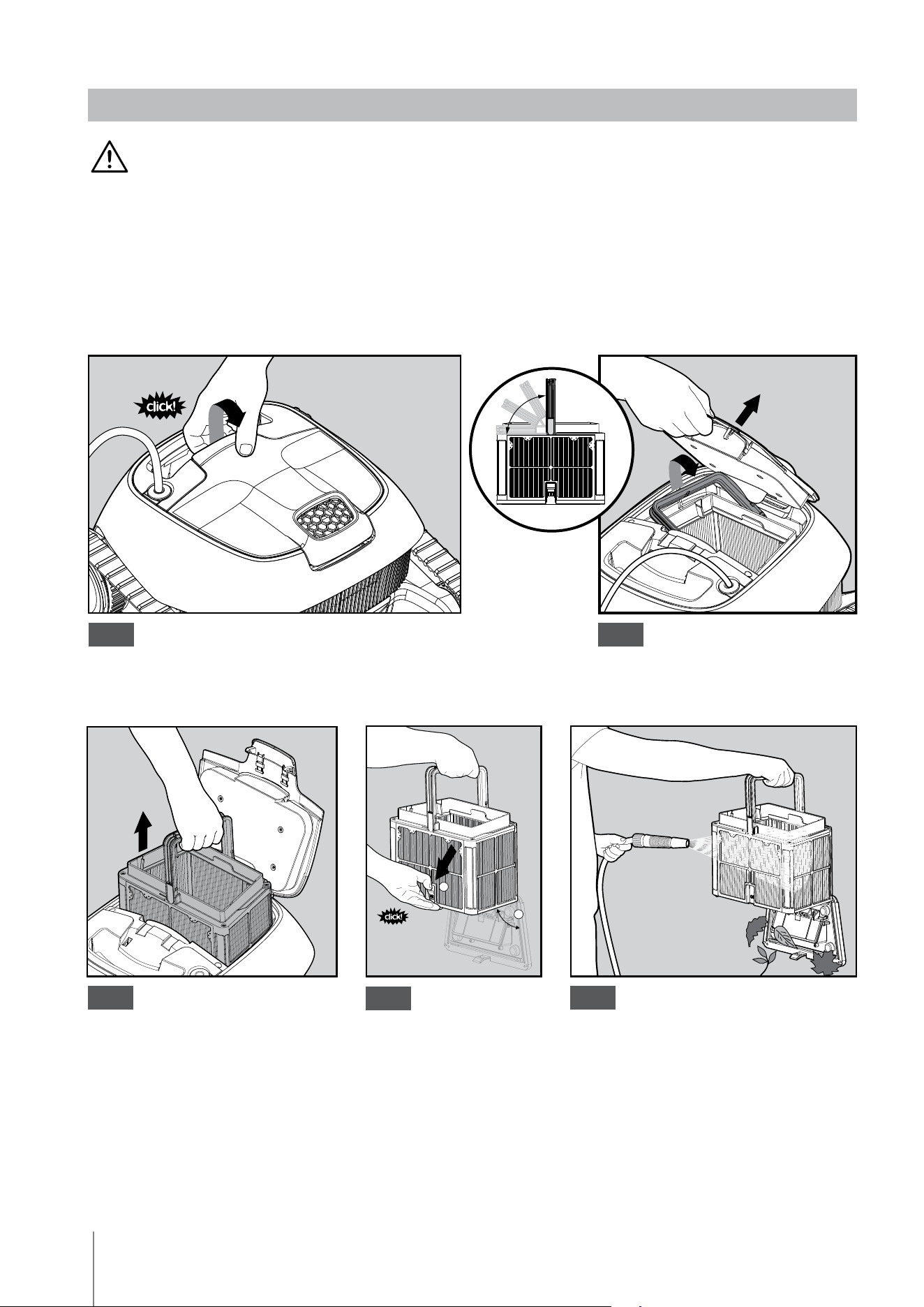 click!

click!