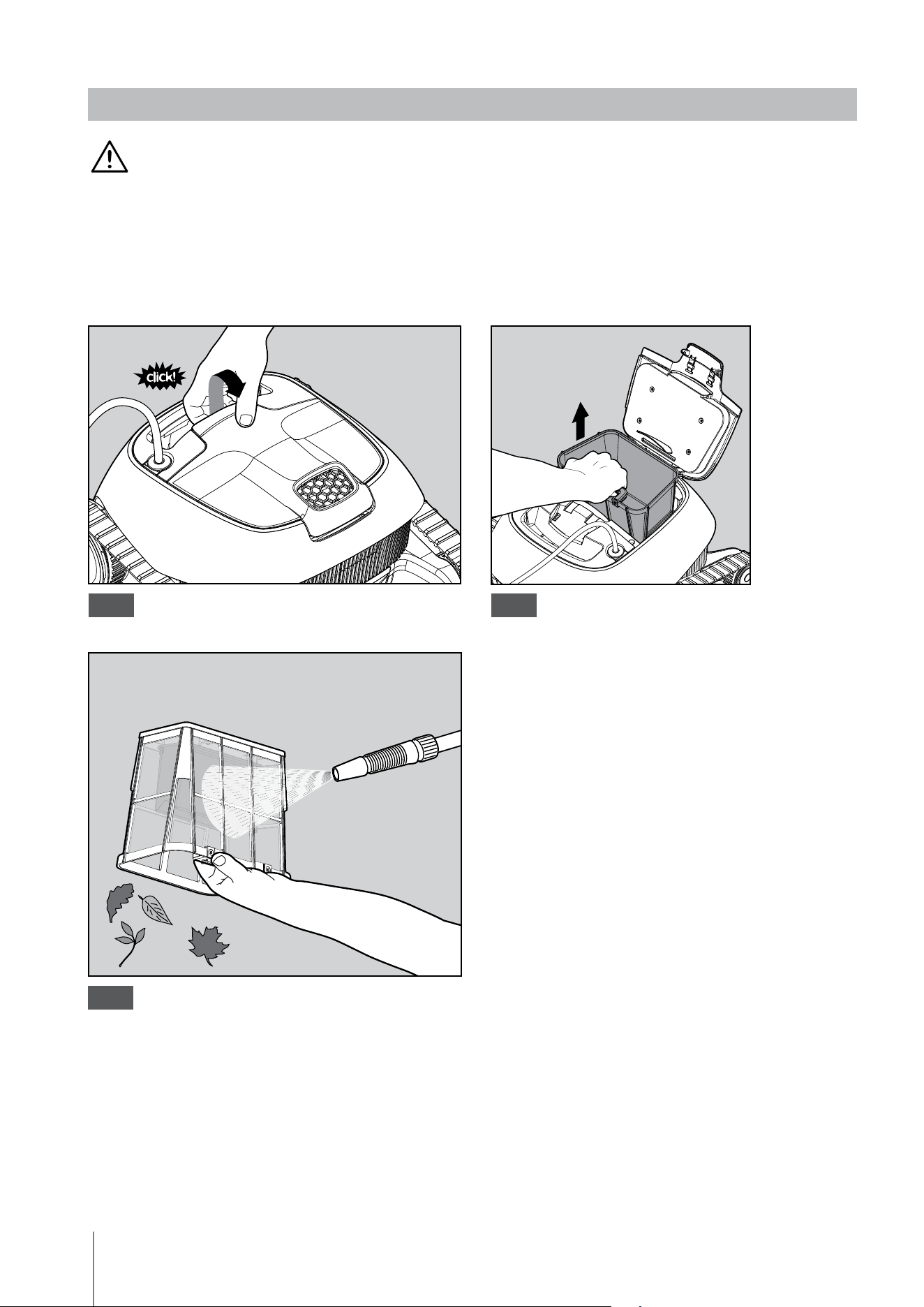 click!