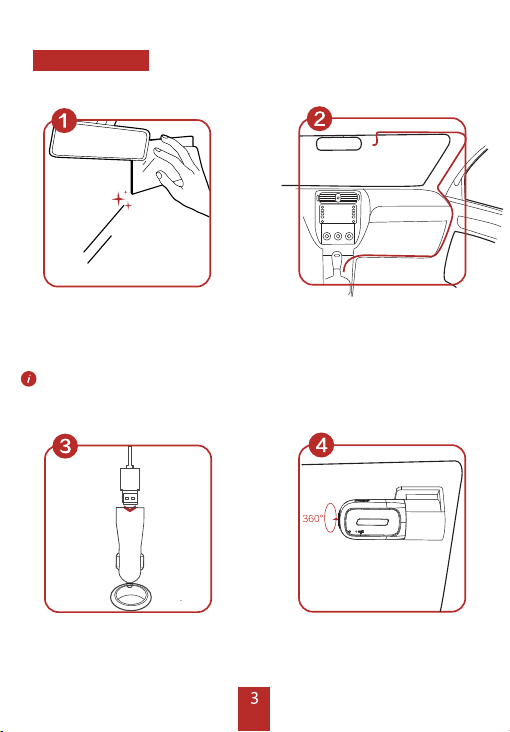 1

2

i

3

4

360°

3