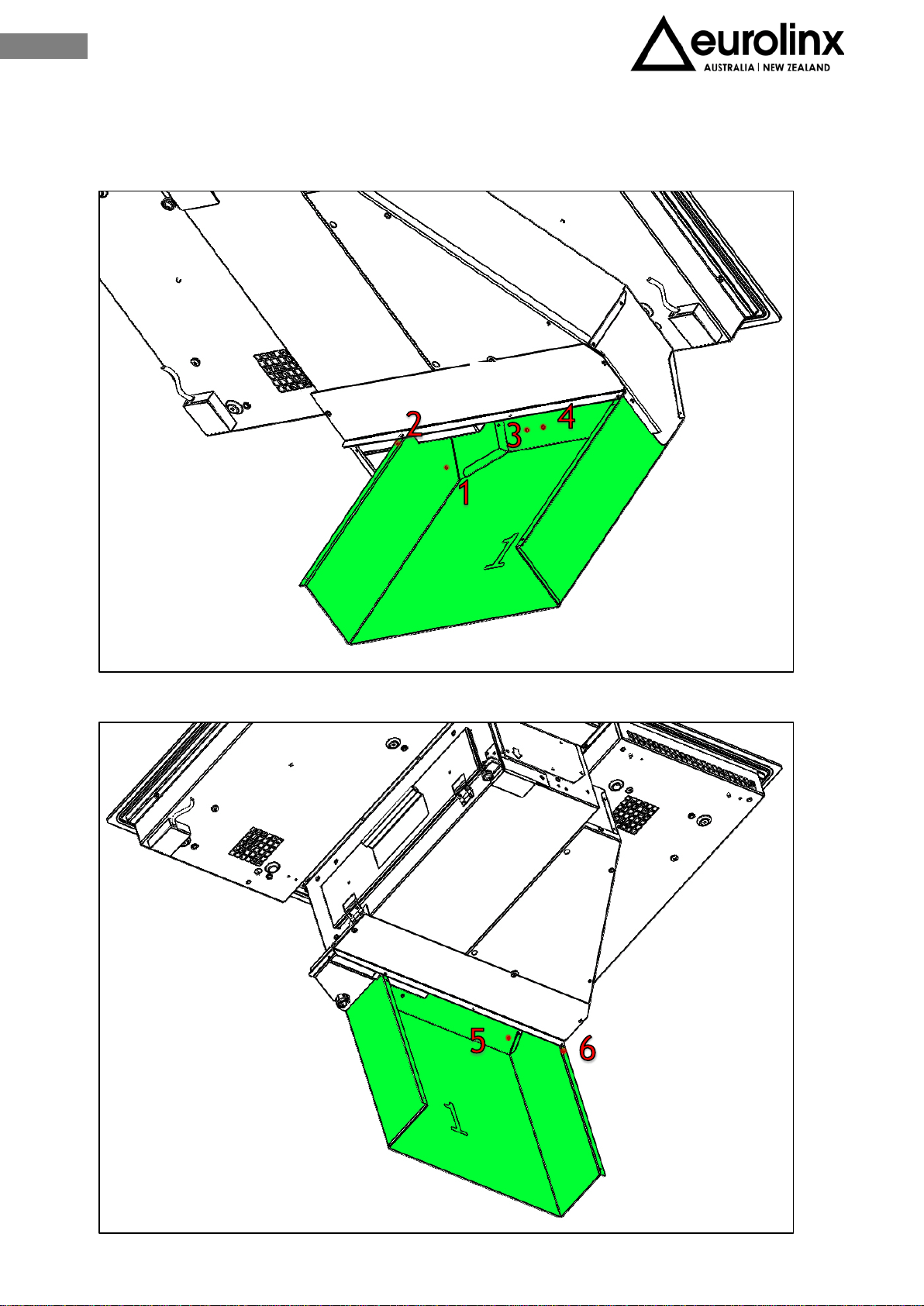 eurolinx
AUSTRALIA | NEW ZEALAND

2
3
4
1
1

5
6
1