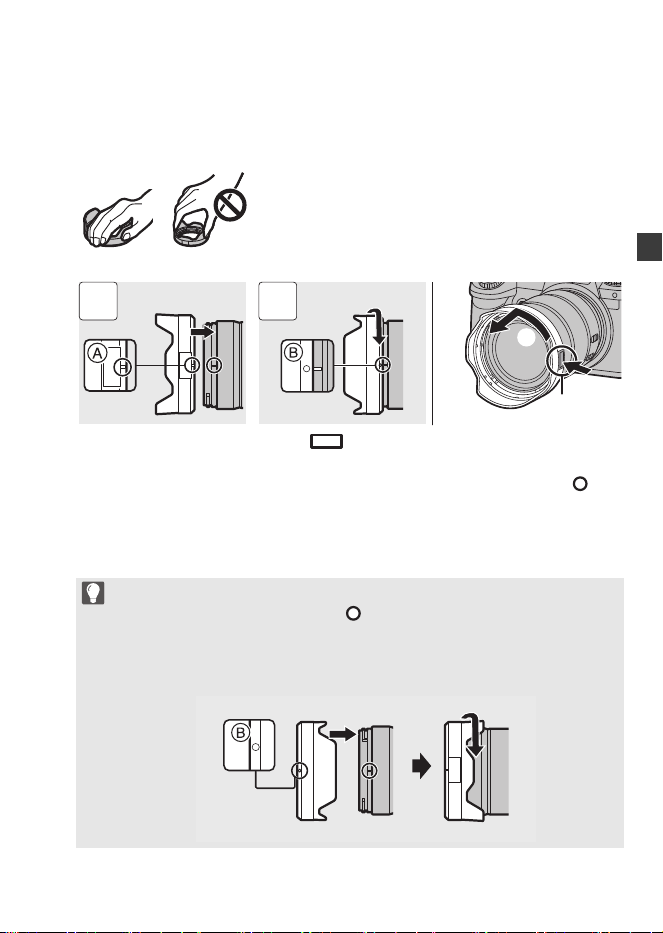 A

B

B