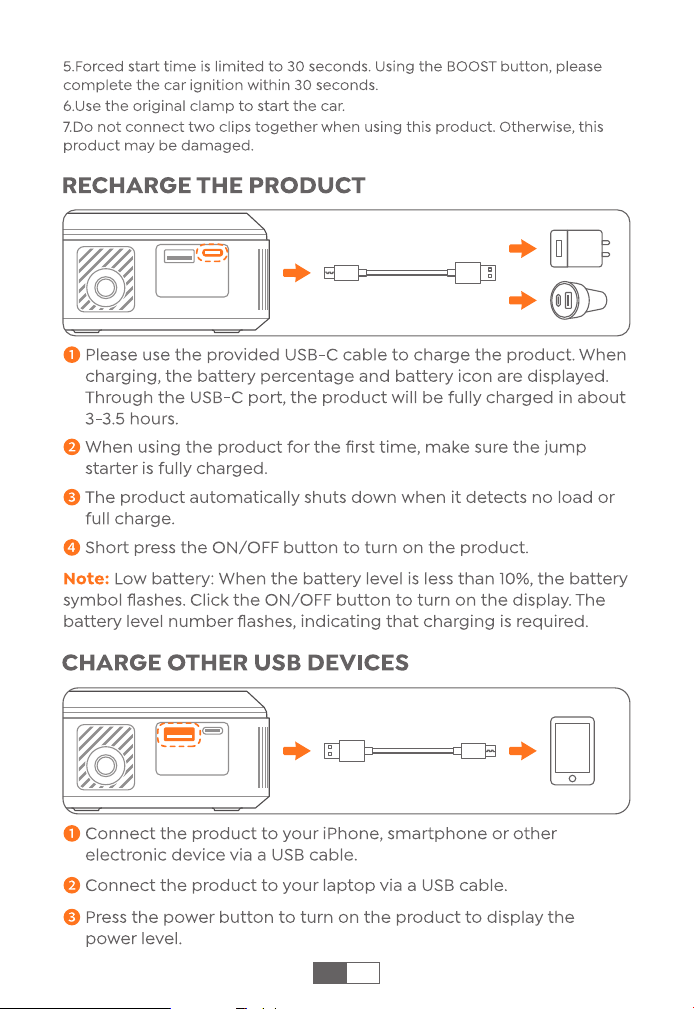 5.Forced start time is limited to 30 seconds. Using the BOOST button, please complete the car ignition within 30 seconds.
6.Use the original clamp to start the car.
7.Do not connect two clips together when using this product. Otherwise, this product may be damaged.

RECHARGE THE PRODUCT

1 Please use the provided USB-C cable to charge the product. When charging, the battery percentage and battery icon are displayed. Through the USB-C port, the product will be fully charged in about 3-3.5 hours.

2 When using the product for the first time, make sure the jump starter is fully charged.

3 The product automatically shuts down when it detects no load or full charge.

4 Short press the ON/OFF button to turn on the product.

Note: Low battery: When the battery level is less than 10%, the battery symbol flashes. Click the ON/OFF button to turn on the display. The battery level number flashes, indicating that charging is required.

CHARGE OTHER USB DEVICES

1 Connect the product to your iPhone, smartphone or other electronic device via a USB cable.

2 Connect the product to your laptop via a USB cable.

3 Press the power button to turn on the product to display the power level.