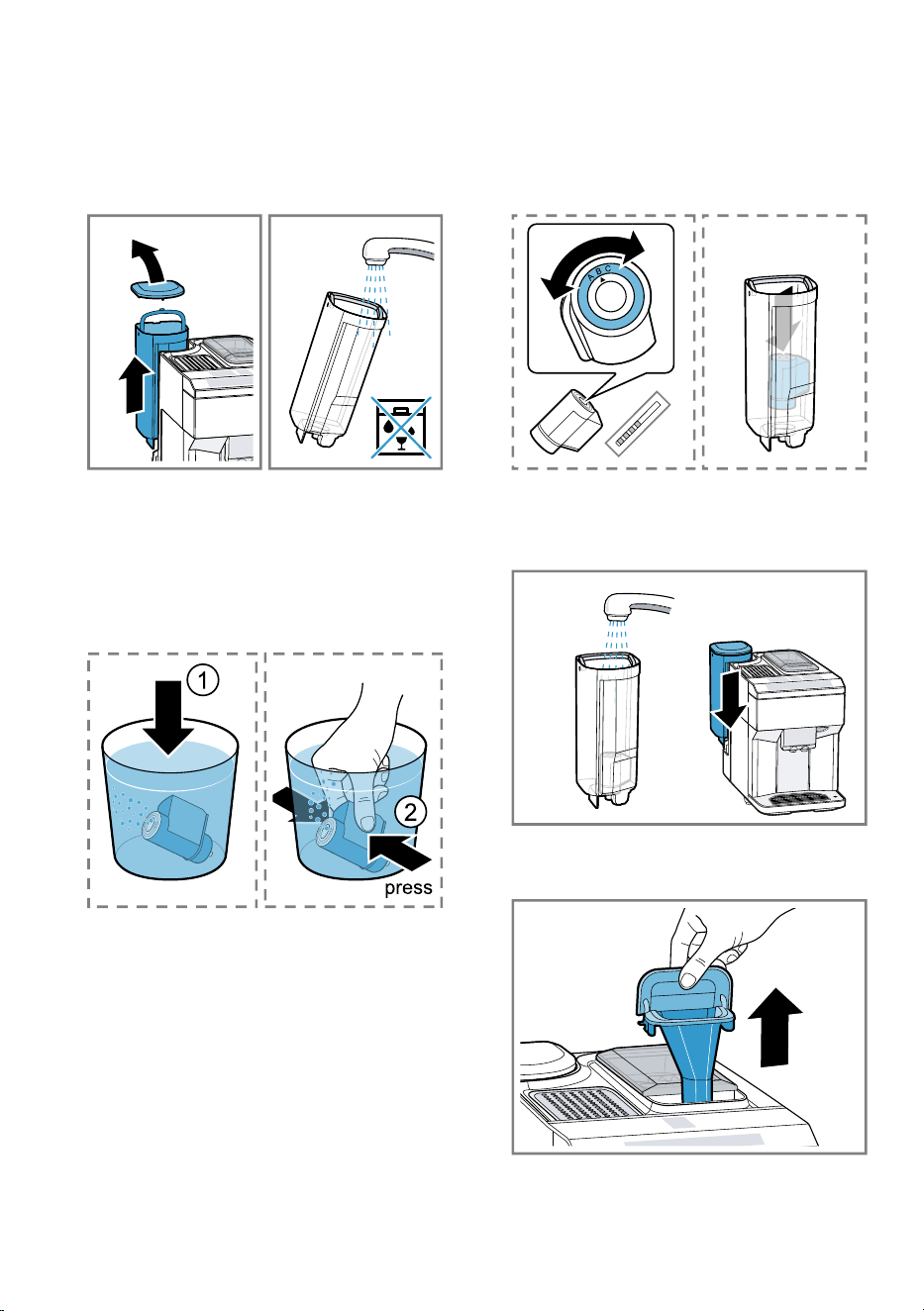 A B C

1

2

press