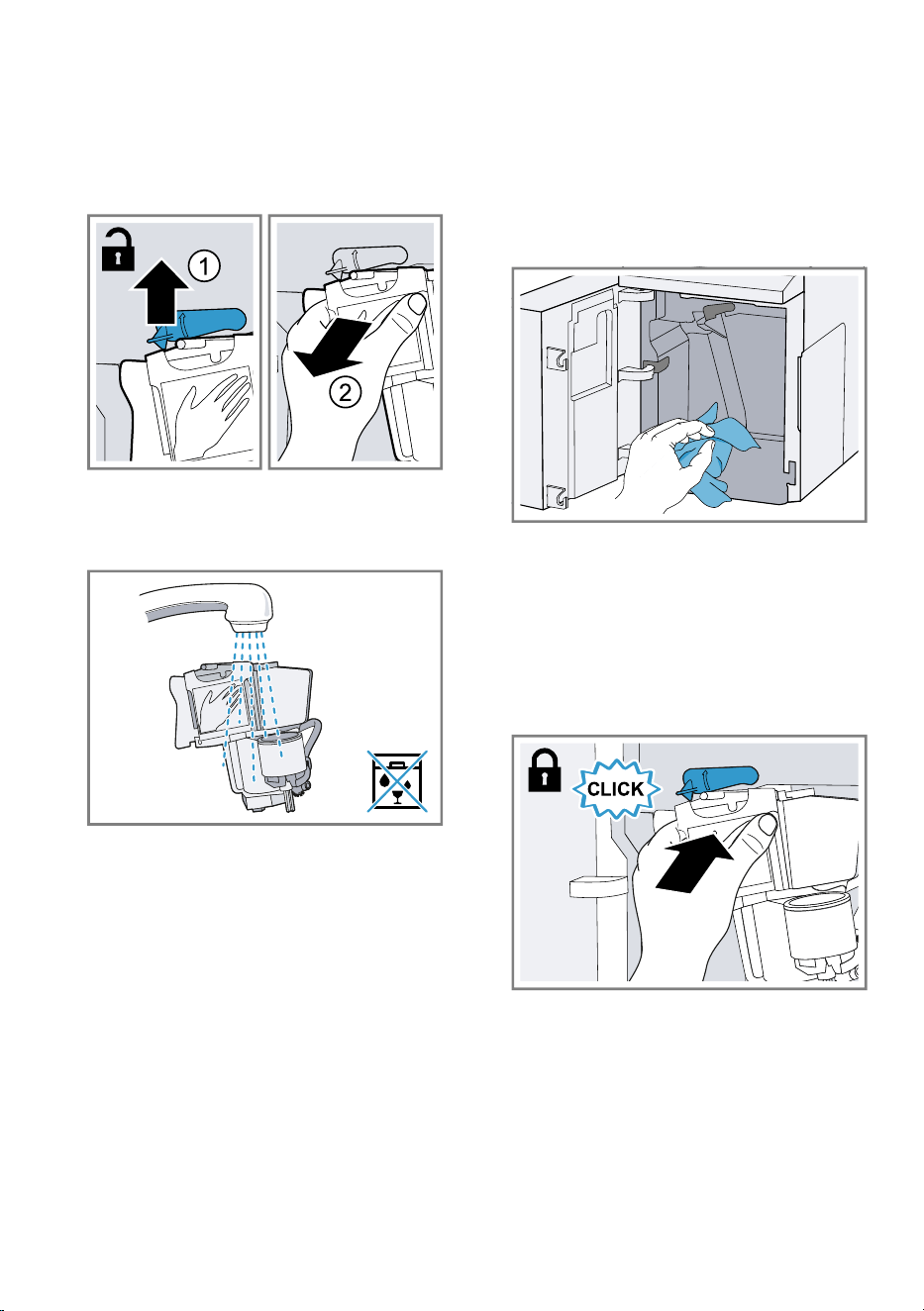 ①

②

CLICK