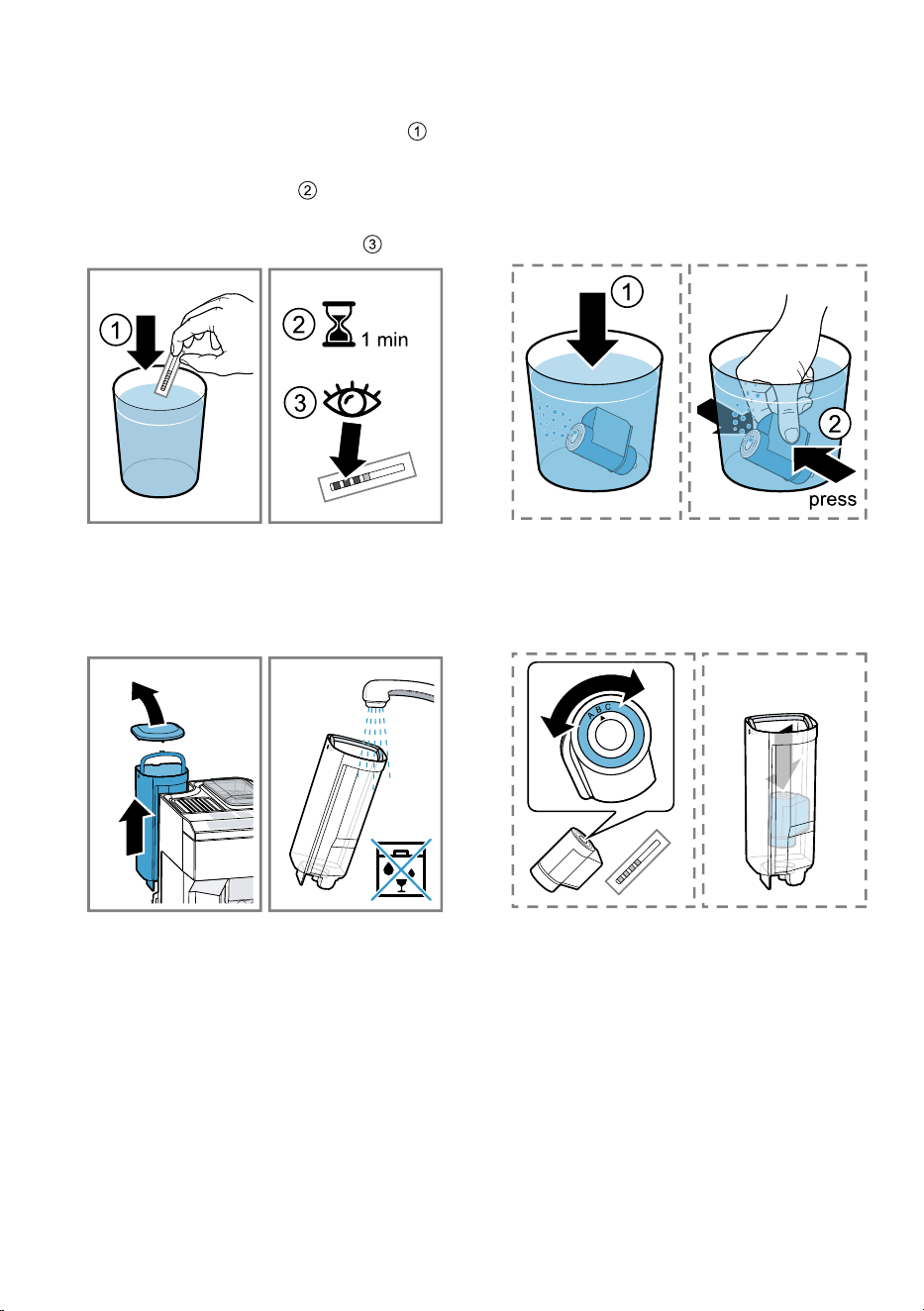 ①

②

③

① ② 1 min ③

① ② press

A B C