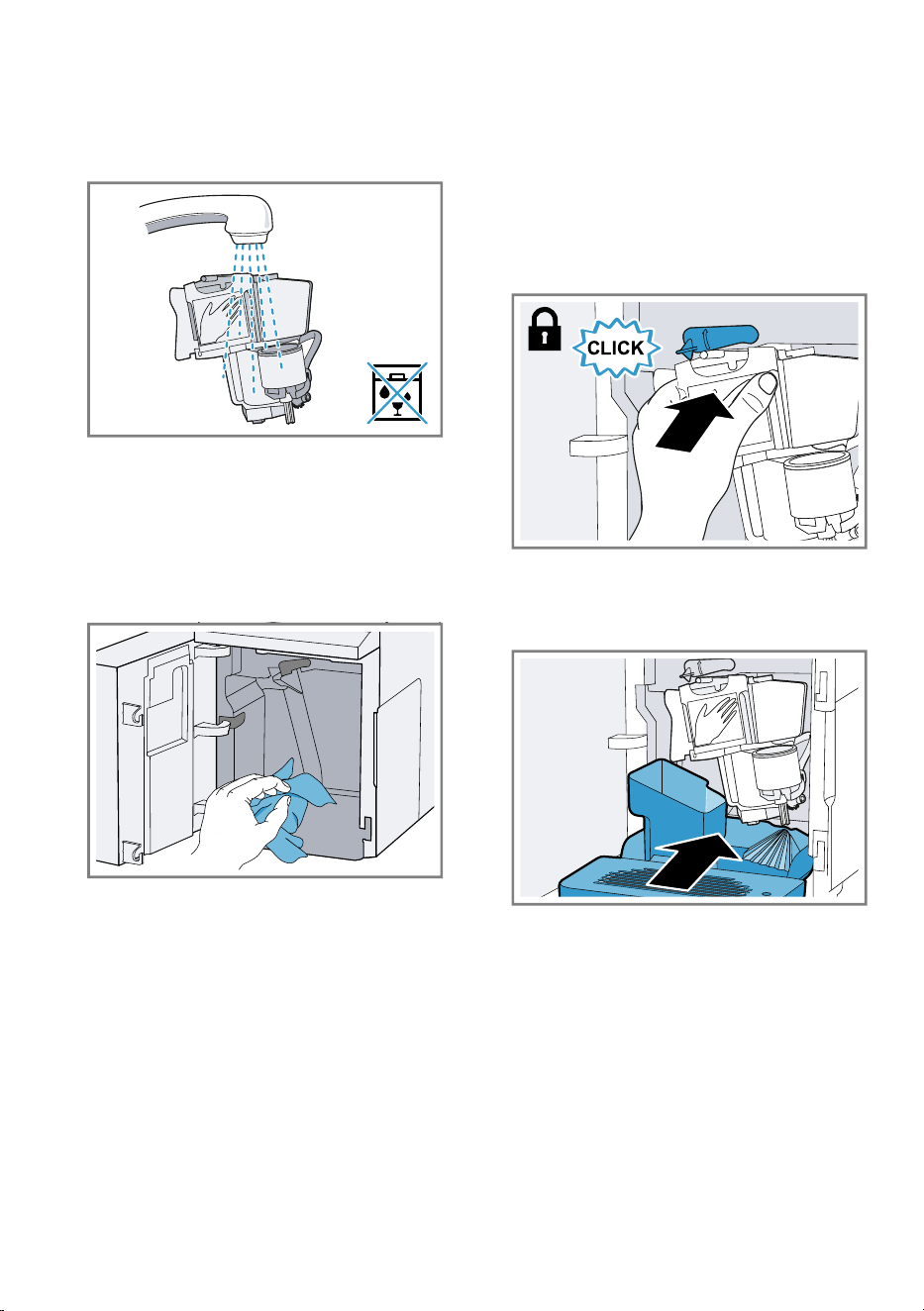 CLICK