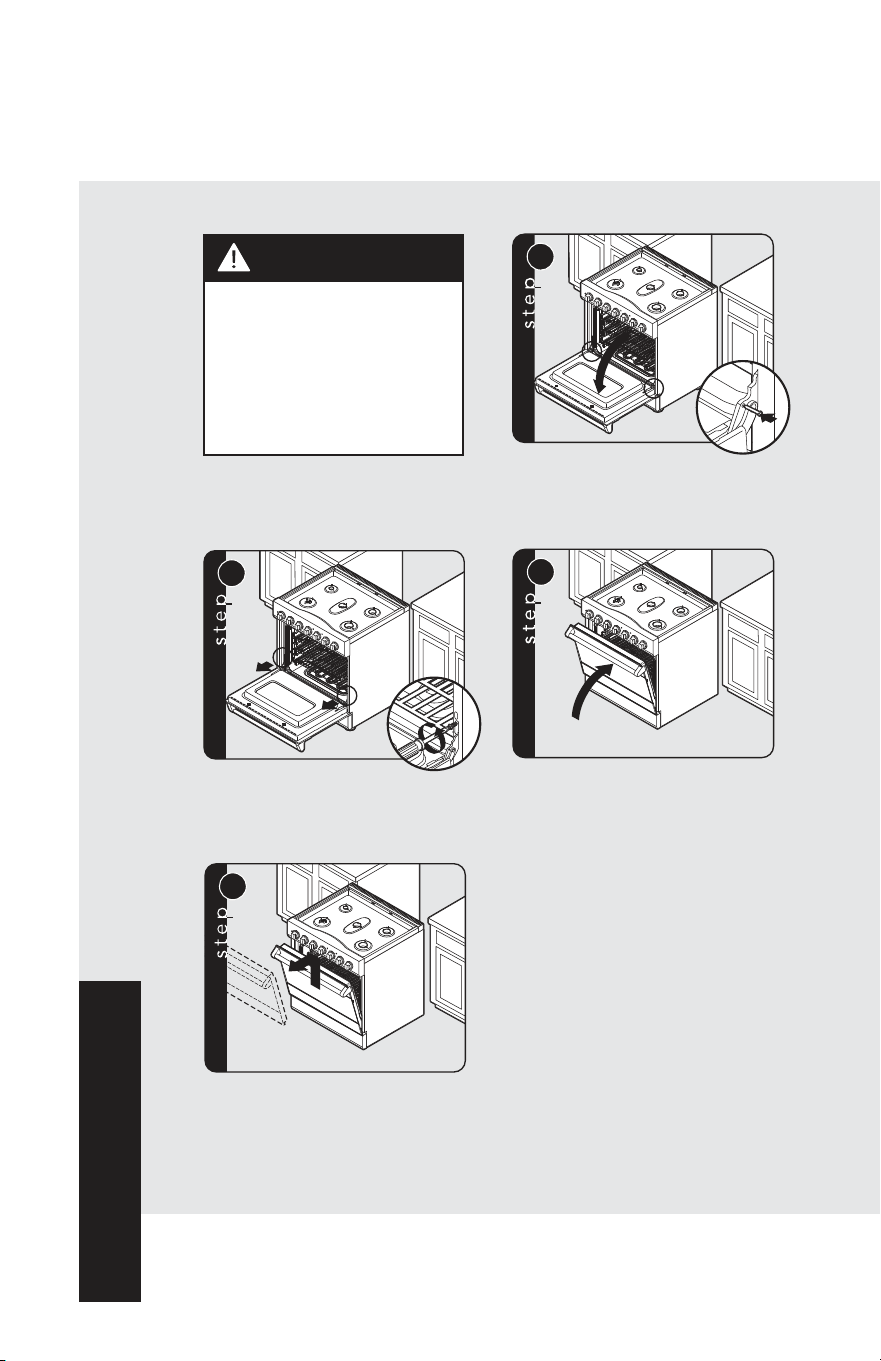 step

step

step

step