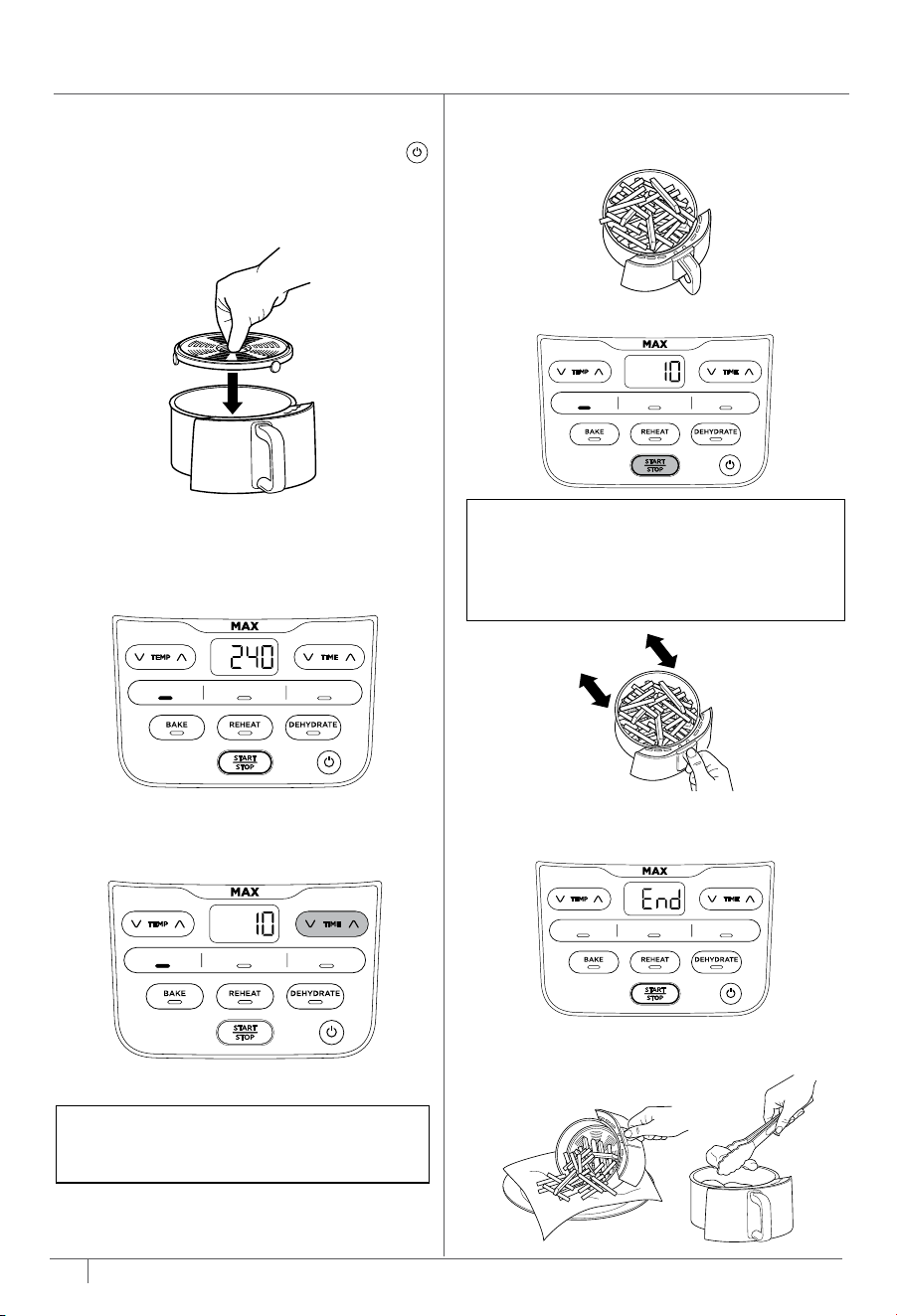 MAX

TEMP

240

TIME

BAKE

REHEAT

DEHYDRATE

START
STOP

MAX

TEMP

10

TIME

BAKE

REHEAT

DEHYDRATE

START
STOP

MAX

TEMP

10

TIME

BAKE

REHEAT

DEHYDRATE

START
STOP

MAX

TEMP

End

TIME

BAKE

REHEAT

DEHYDRATE

START
STOP