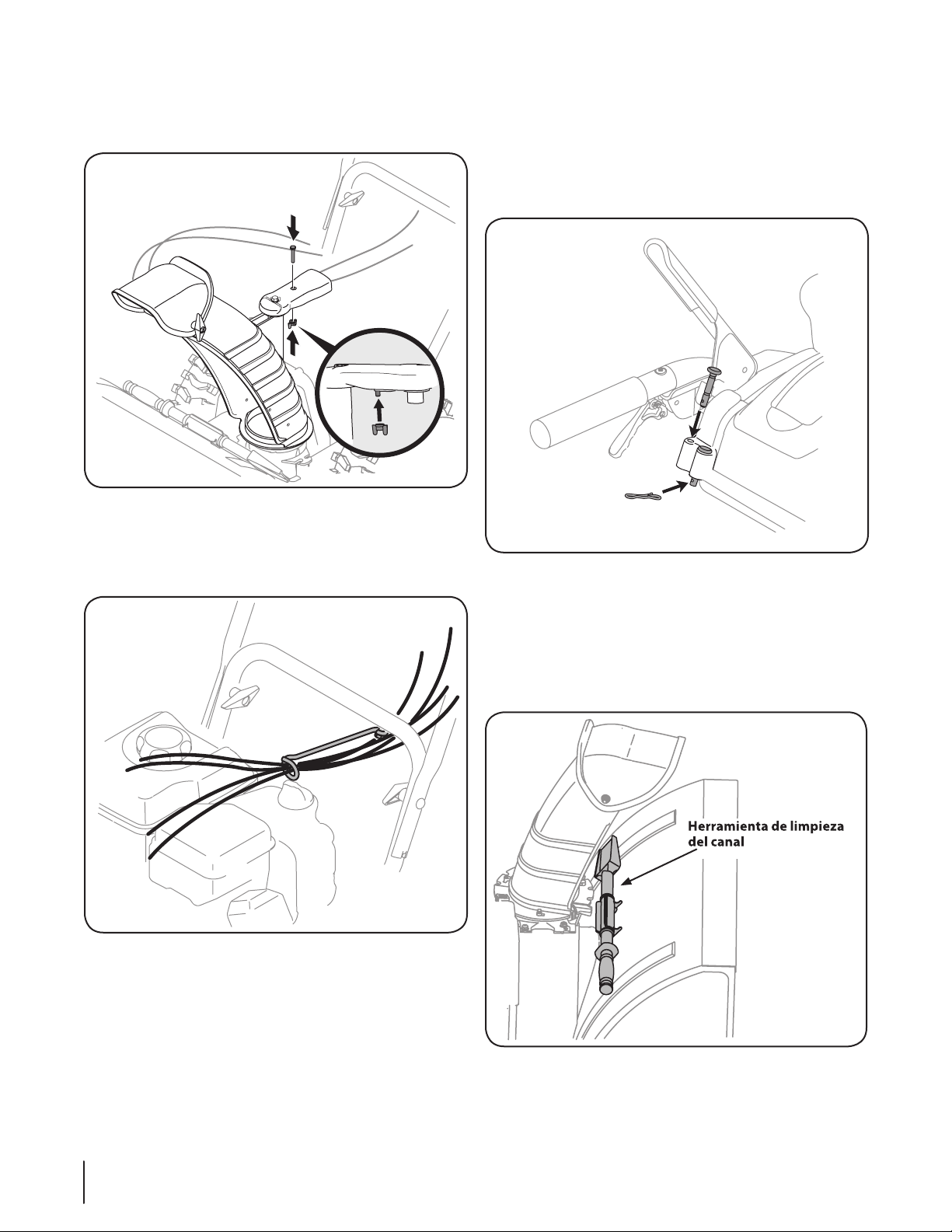 Herramienta de limpieza del canal