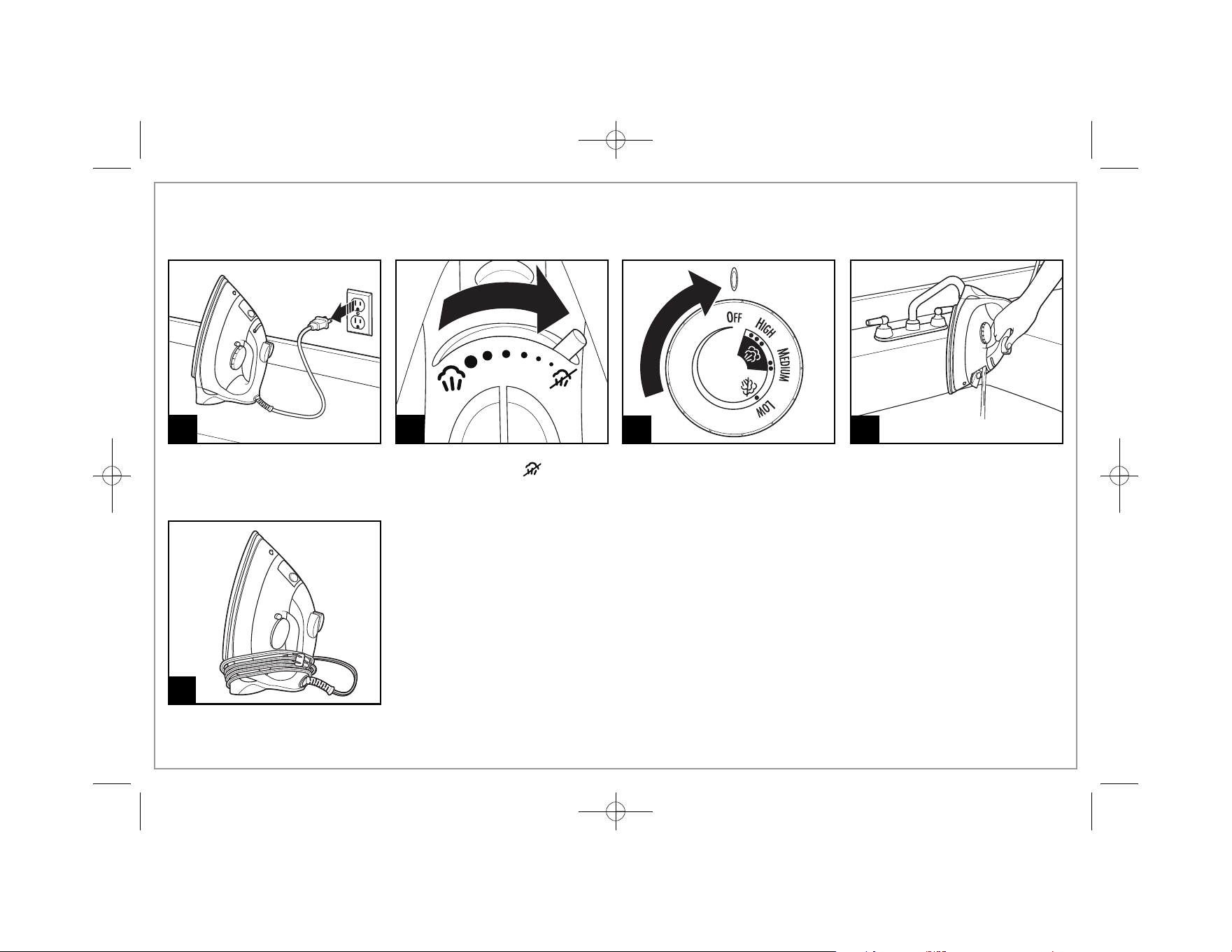 OFF HIGH MEDIUM LOW