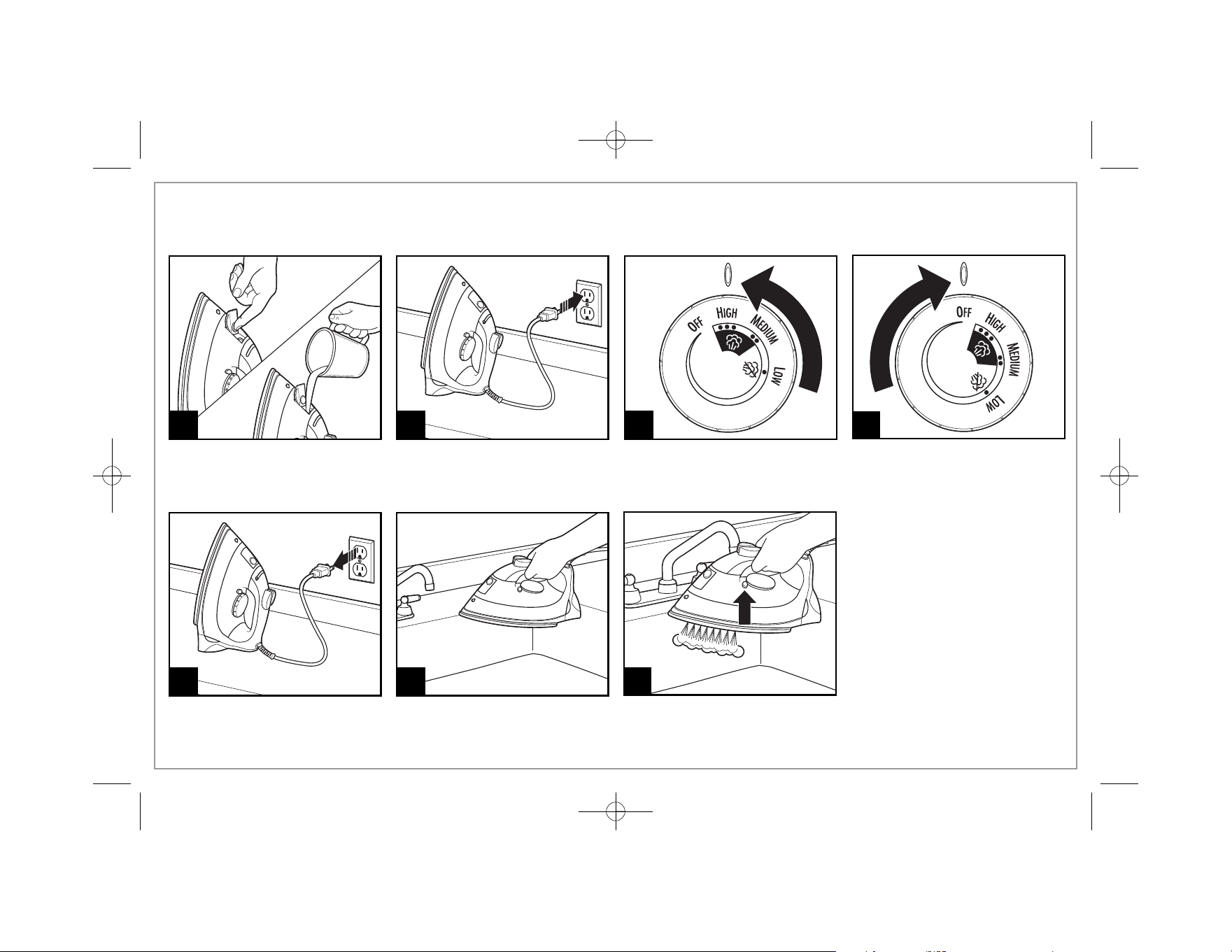 OFF HIGH MEDIUM LOW

OFF HIGH MEDIUM LOW