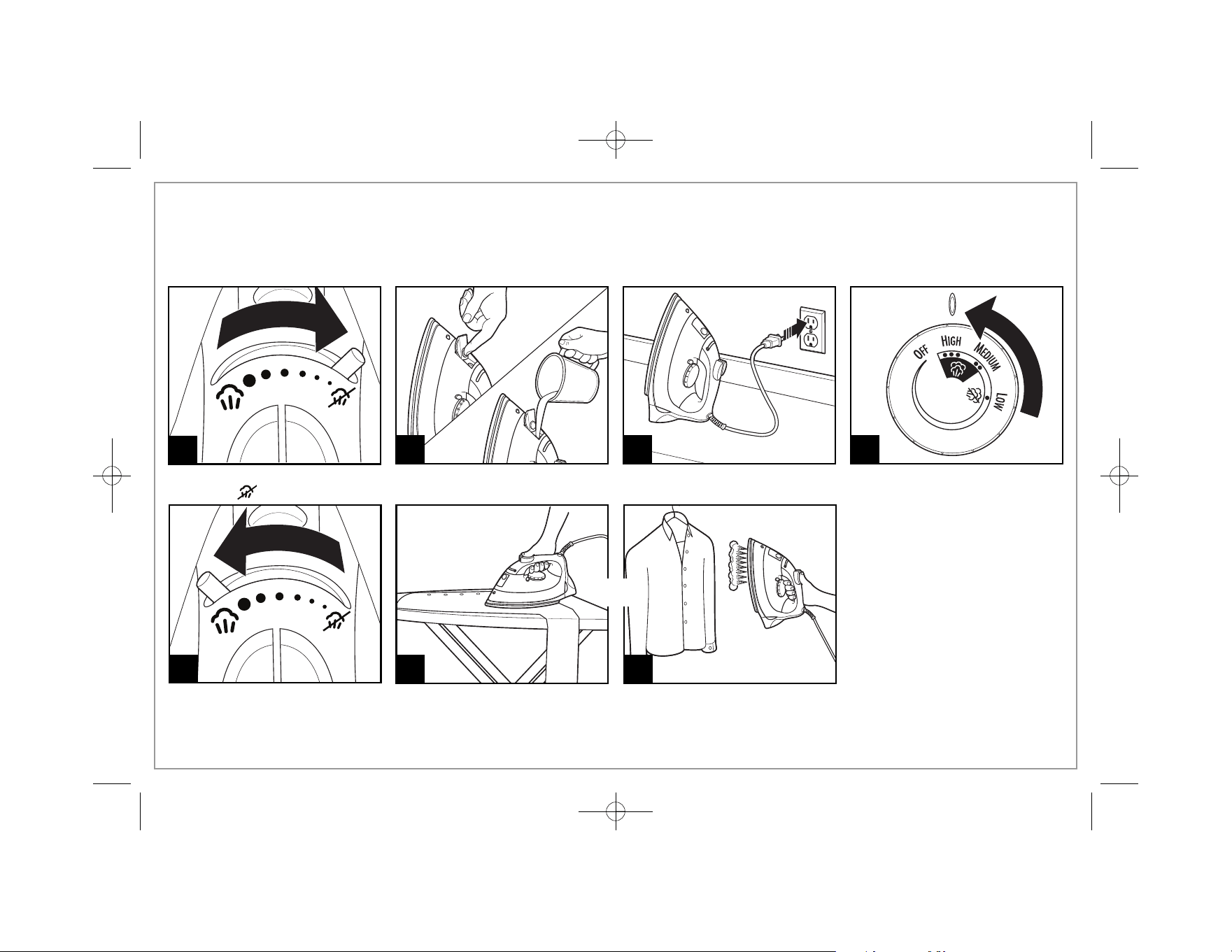 OFF HIGH MEDIUM LOW