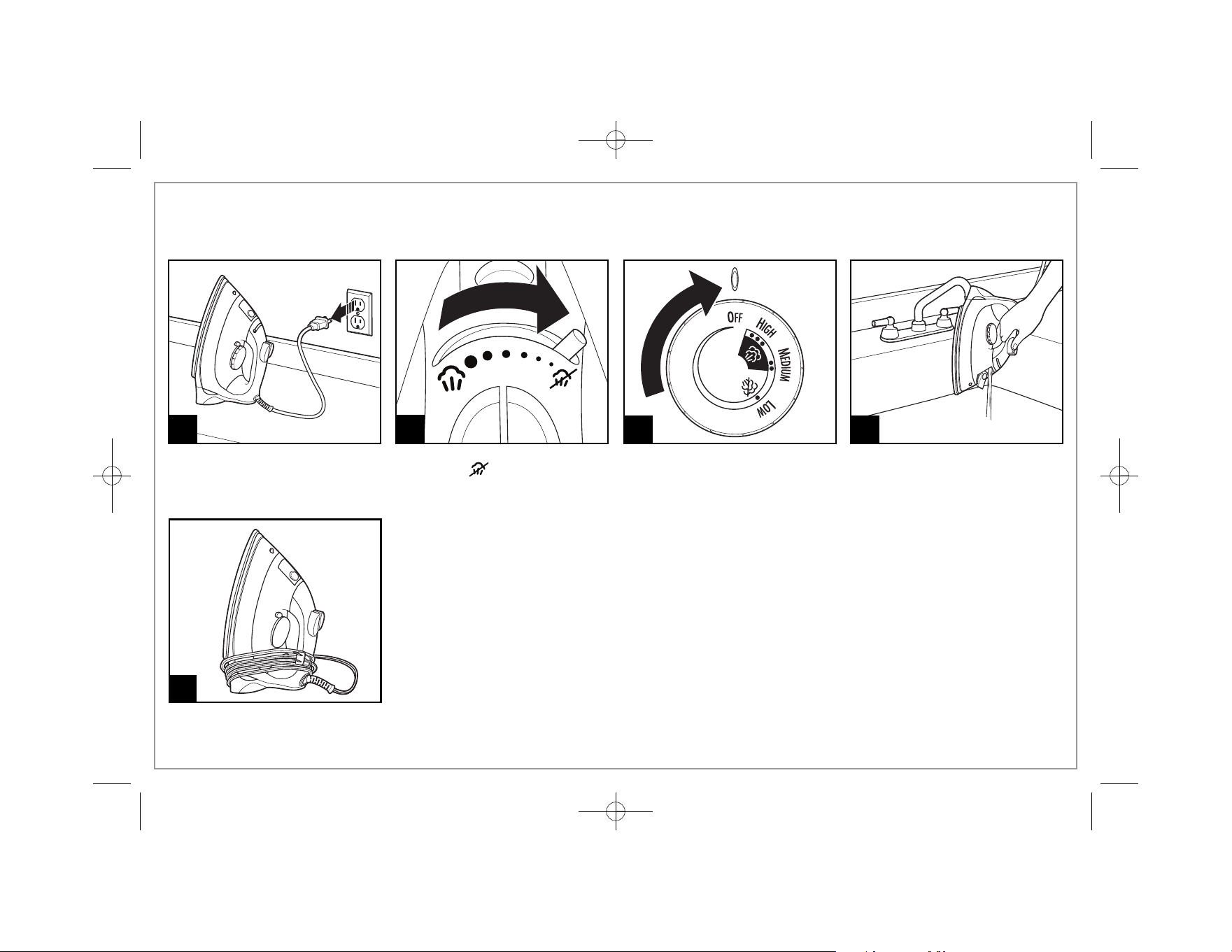 OFF
HIGH
MEDIUM
LOW