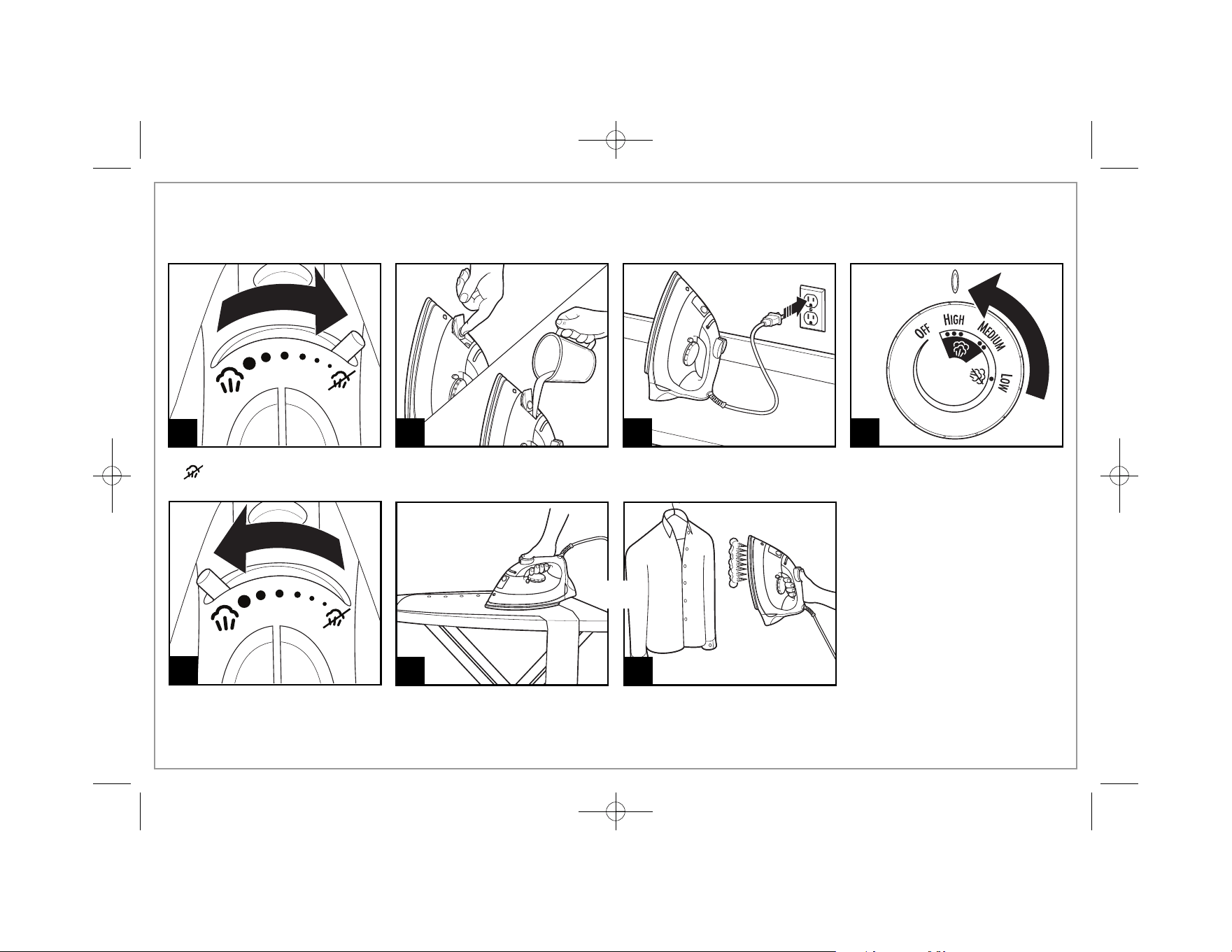 OFF HIGH MEDIUM LOW