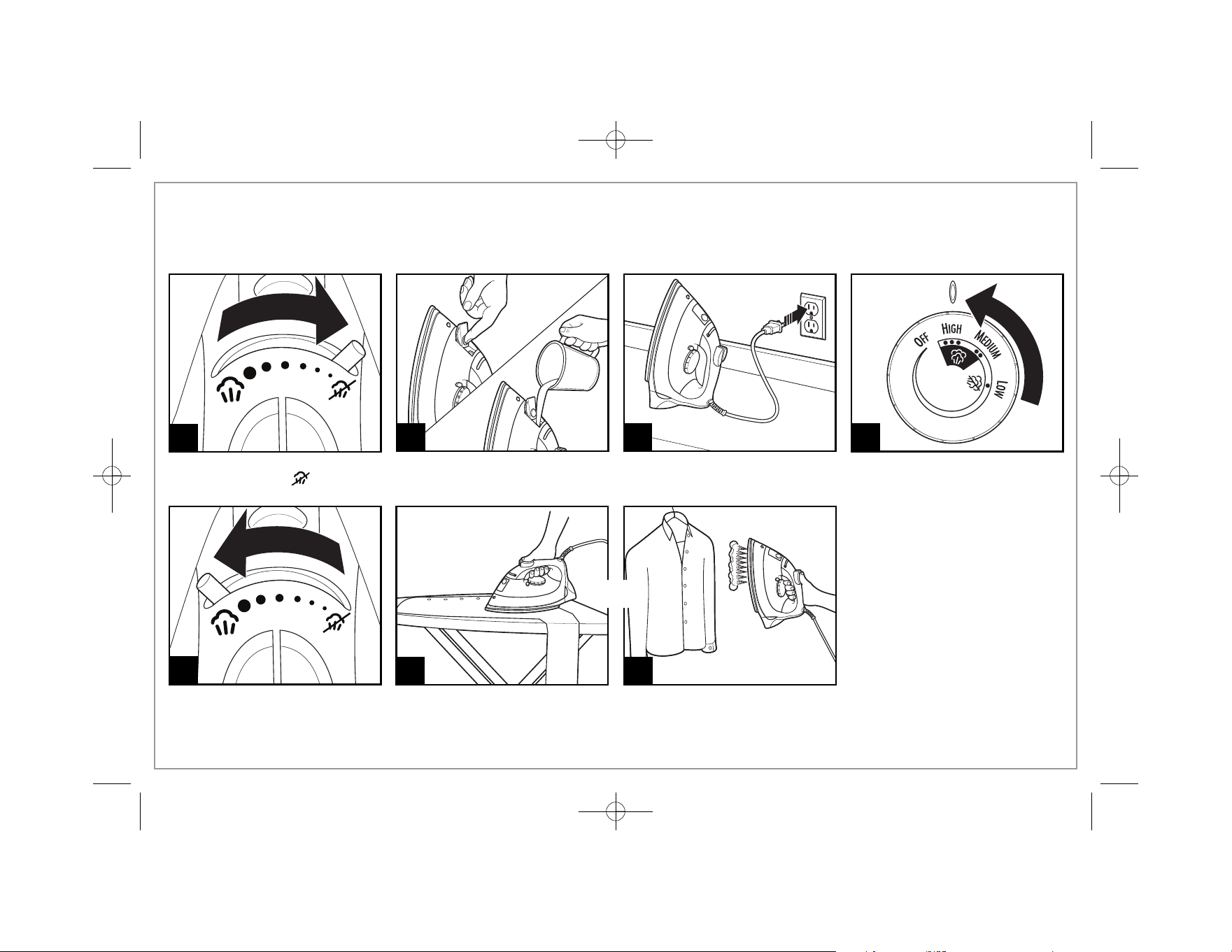 OFF HIGH MEDIUM LOW