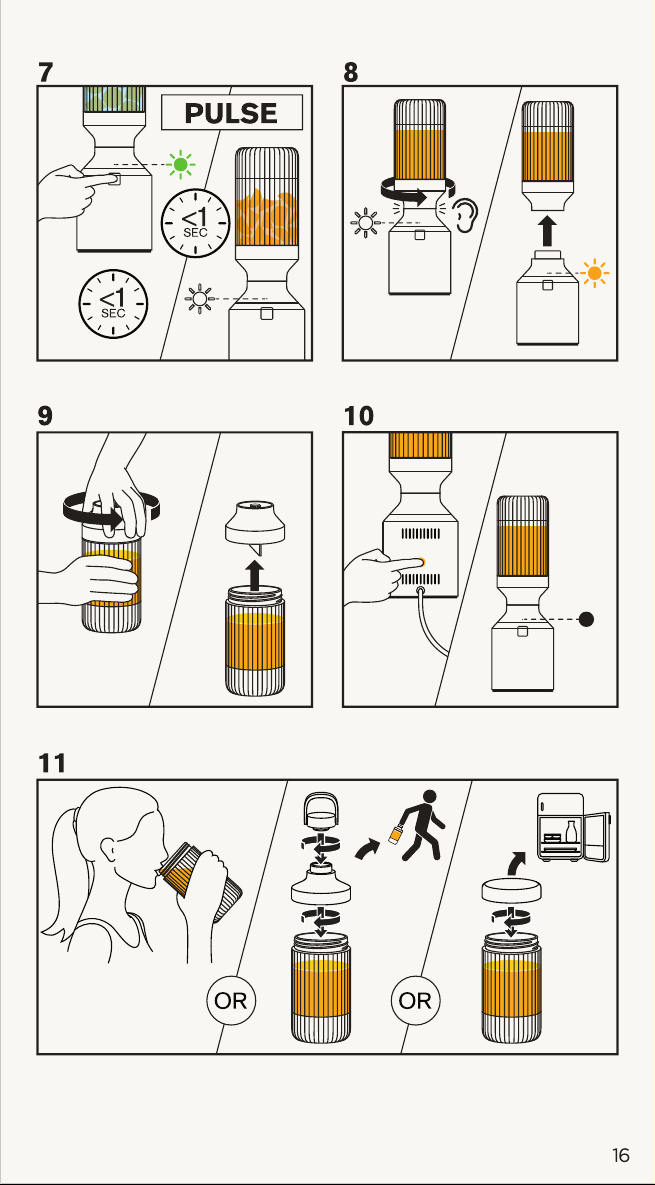 7

PULSE

<1 SEC

<1 SEC

8

9

10

11

OR

OR

16