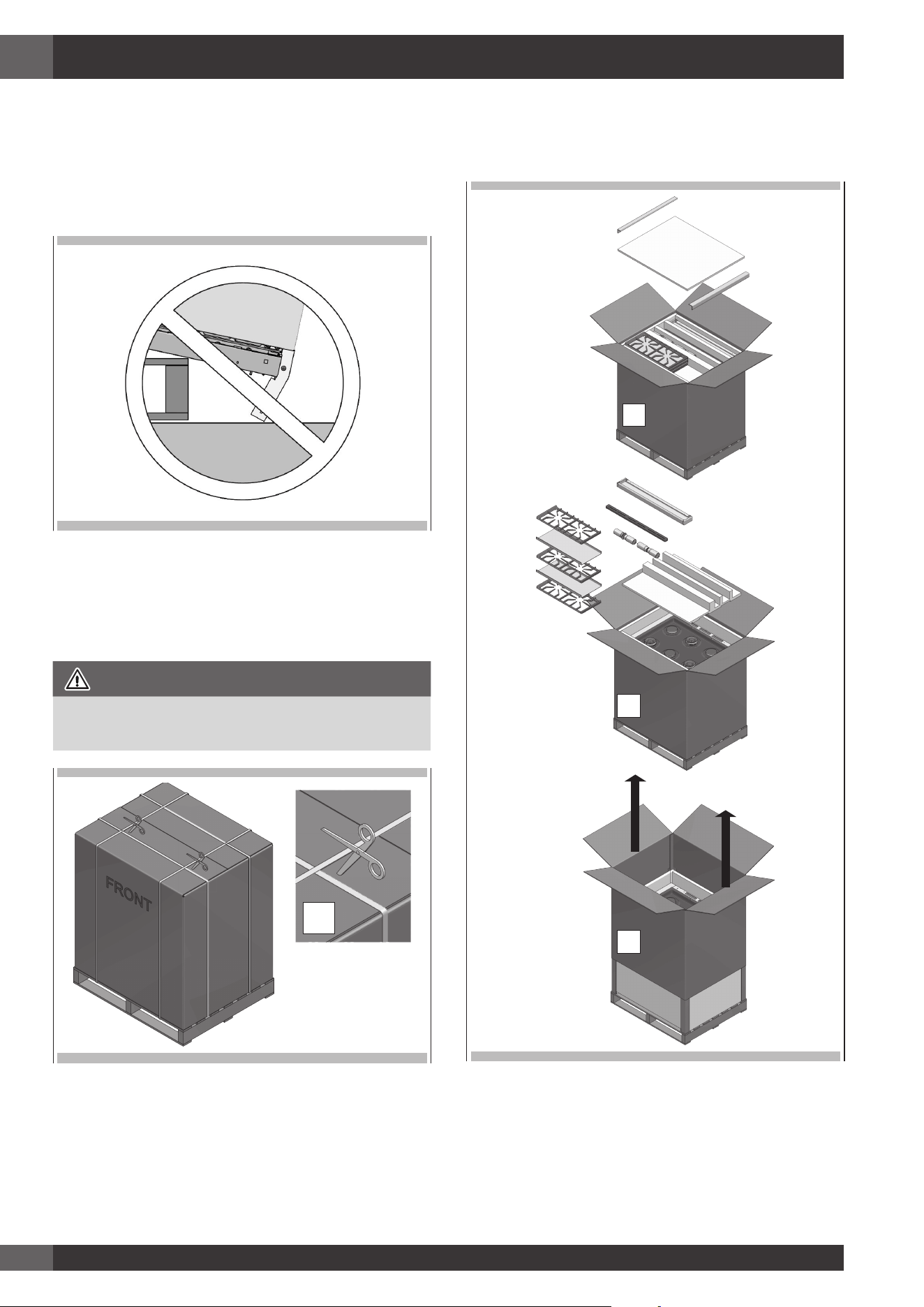 FRONT