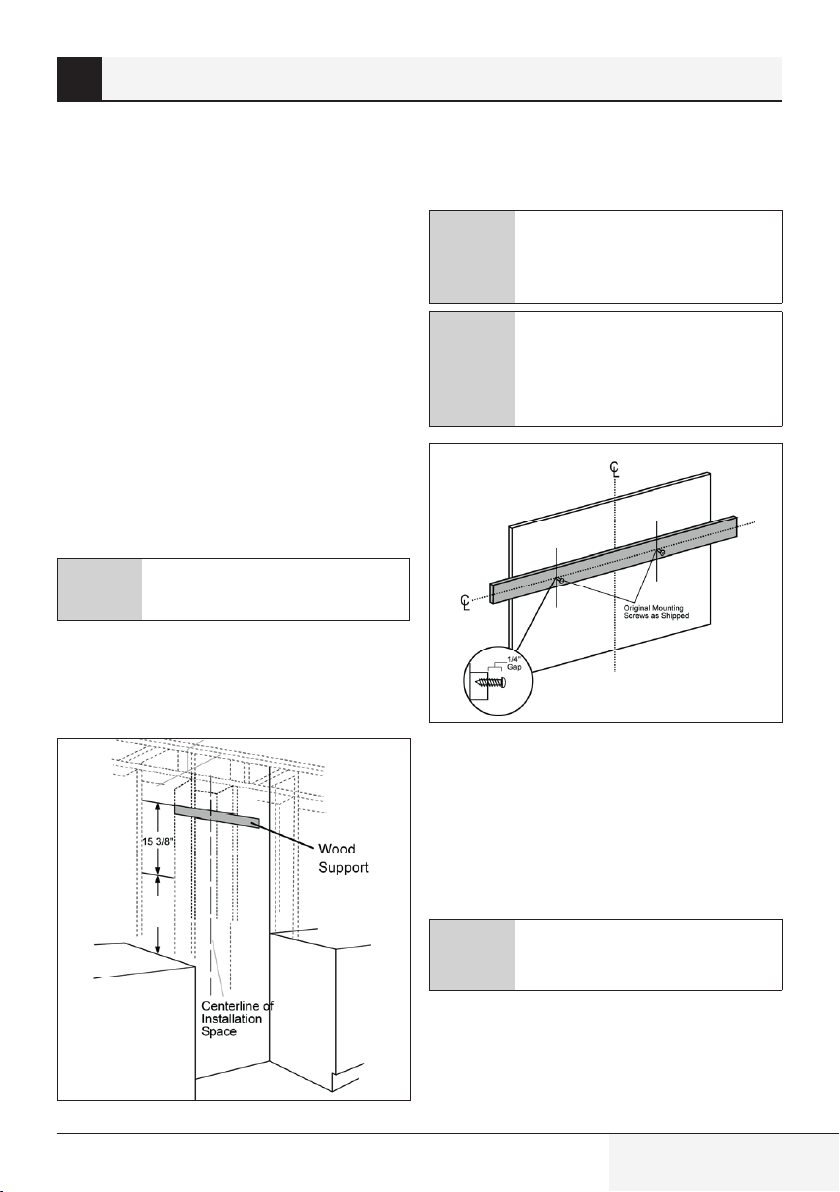 15 3/8"

Wood Support

Centerline of Installation Space

C
L

C
L

Original Mounting Screws as Shipped

1/4" Gap