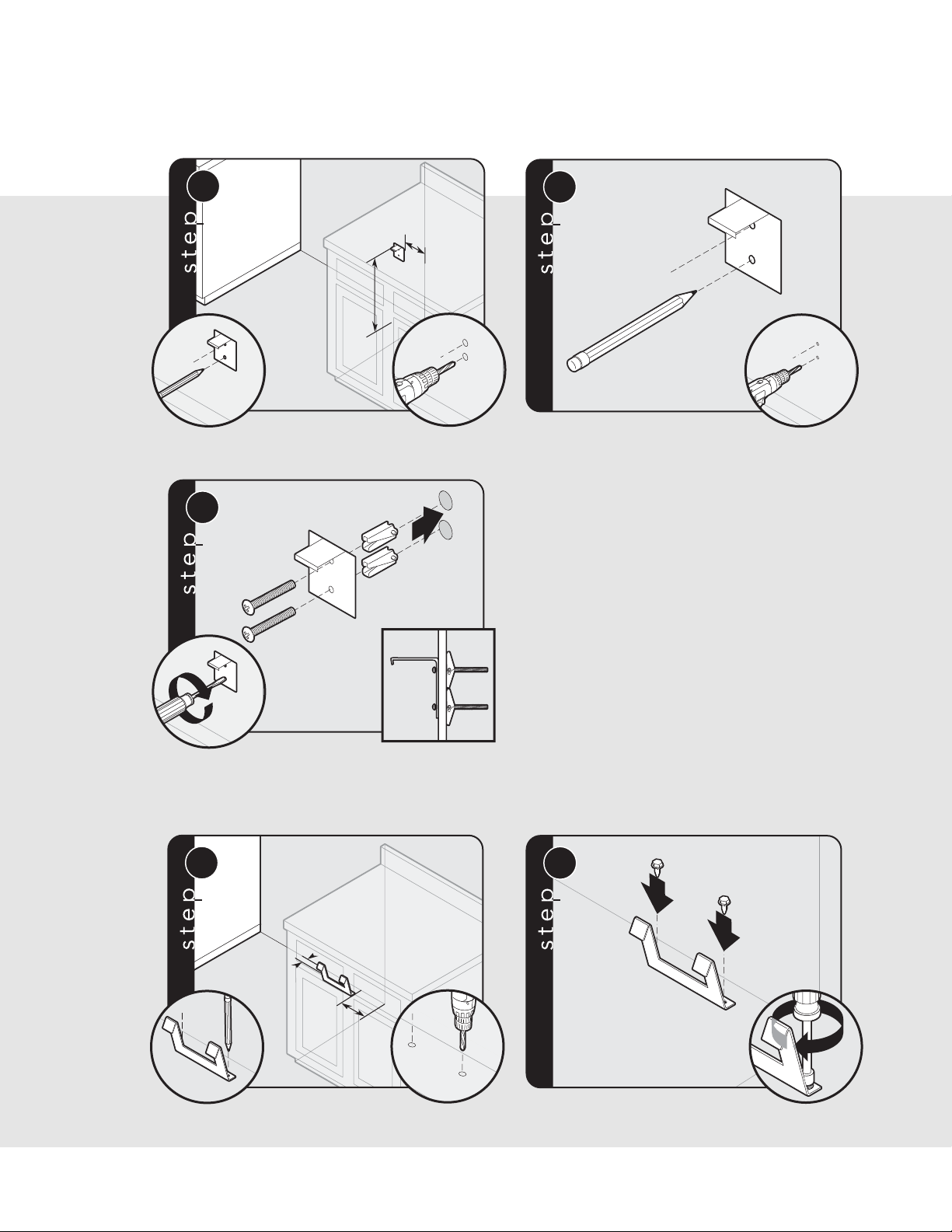 step

step

step

step

step