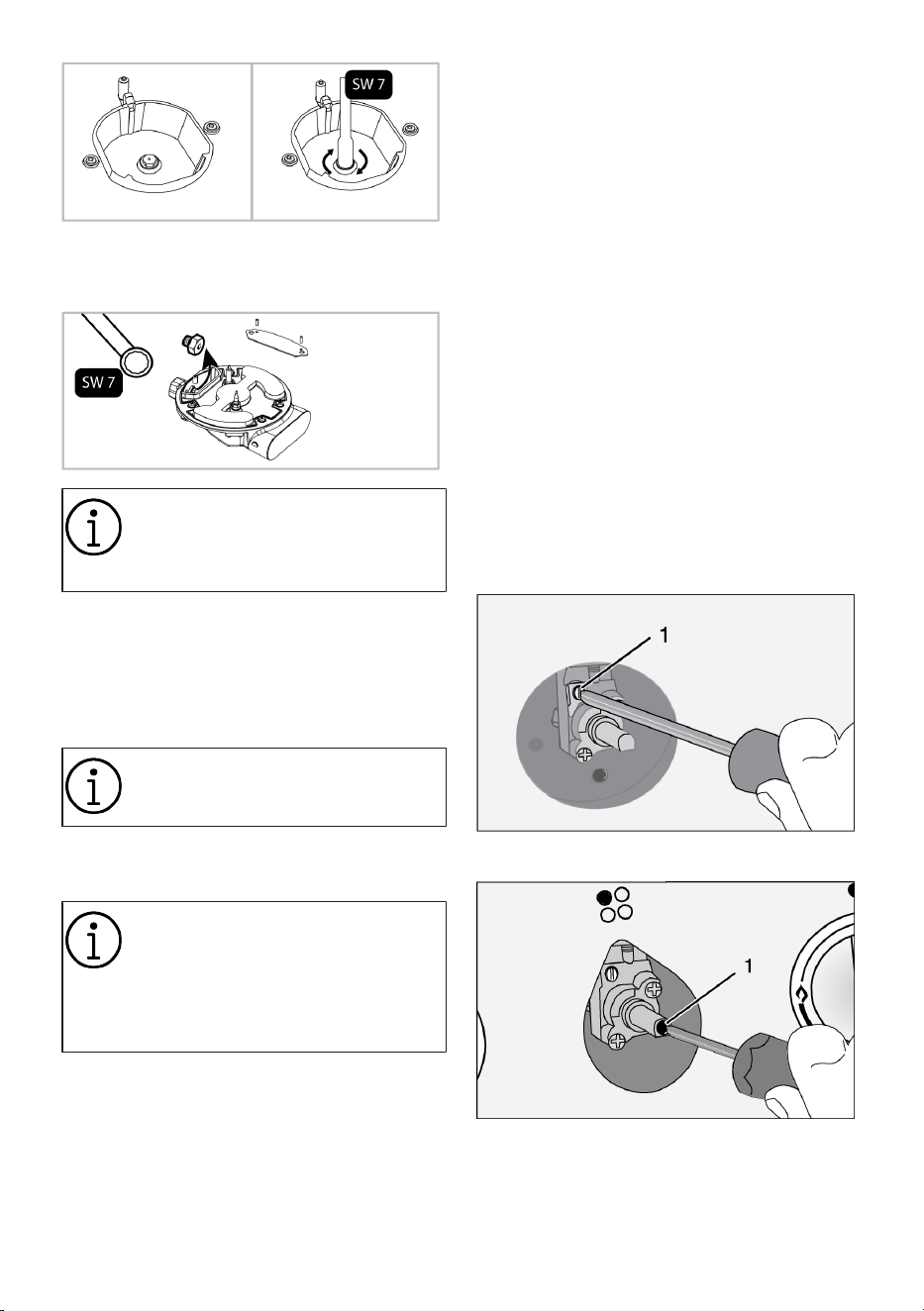 SW 7

SW 7

1

1