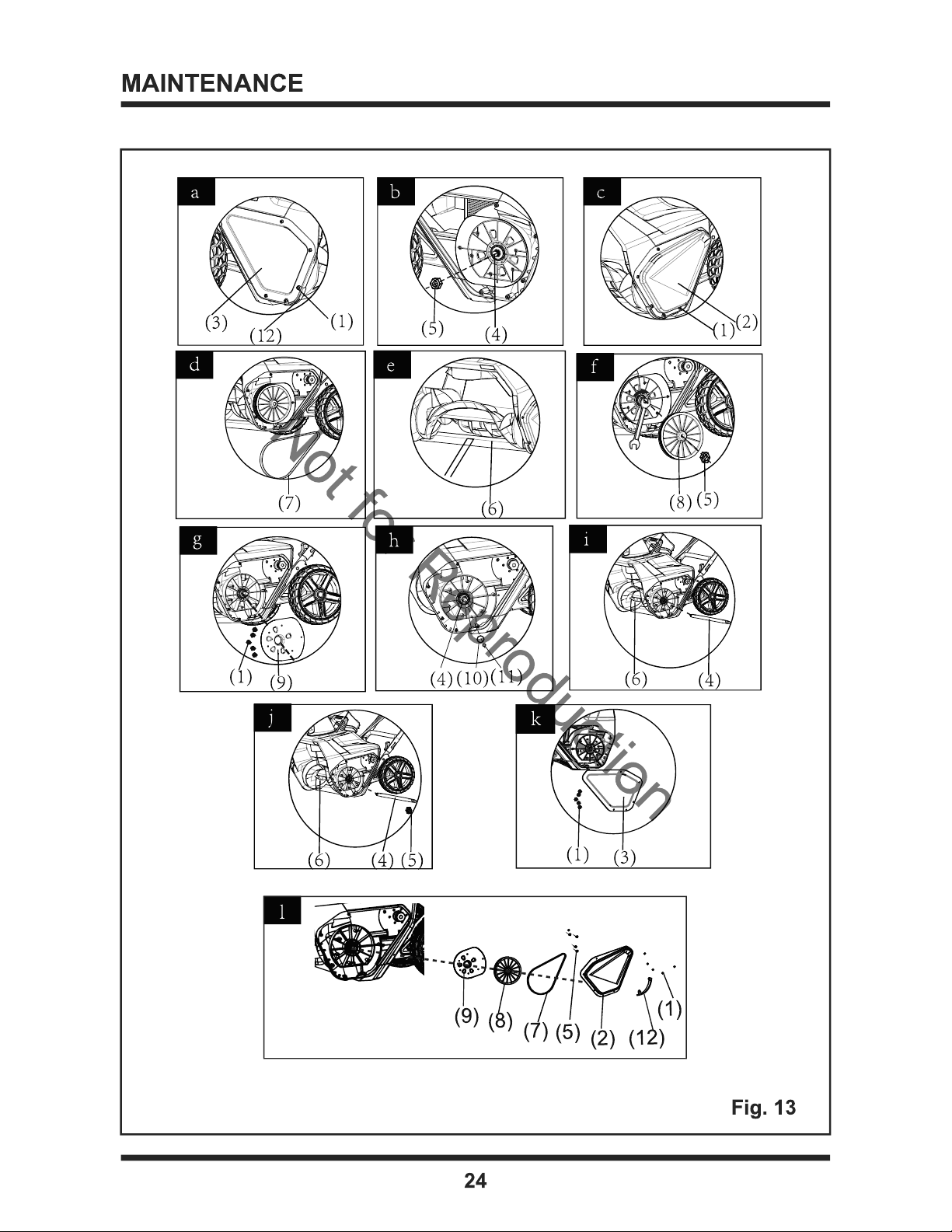 MAINTENANCE

a
(3)
(12)
(1)

b
(5)
(4)

c
(1)
(2)

d
(7)

e
(6)

f
(8)
(5)

g
(1)
(9)

h
(4)
(10)
(11)

i
(6)
(4)

j
(6)
(4)
(5)

k
(1)
(3)

l
(9)
(8)
(7)
(5)
(2)
(12)
(1)

Not for Reproduction

Fig. 13

24