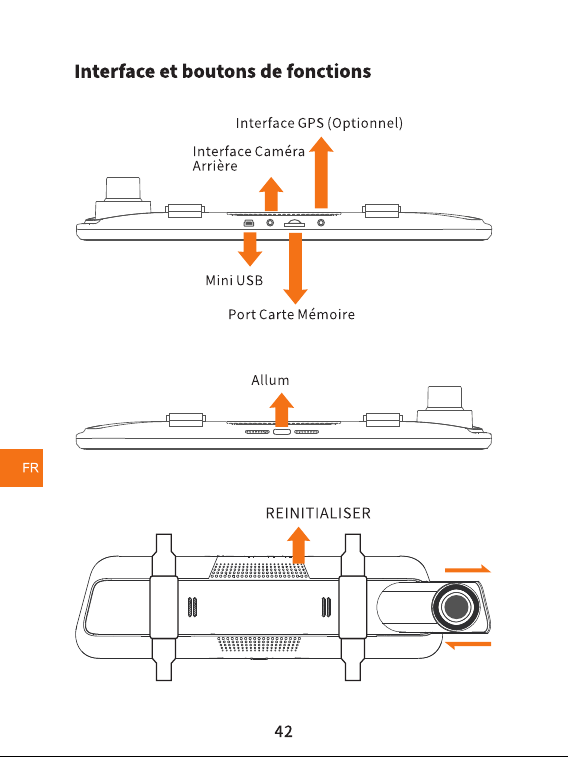 Interface et boutons de fonctions

Interface GPS (Optionnel)

Interface Caméra Arrière

Mini USB

Port Carte Mémoire

Allum

FR

REINITIALISER

42