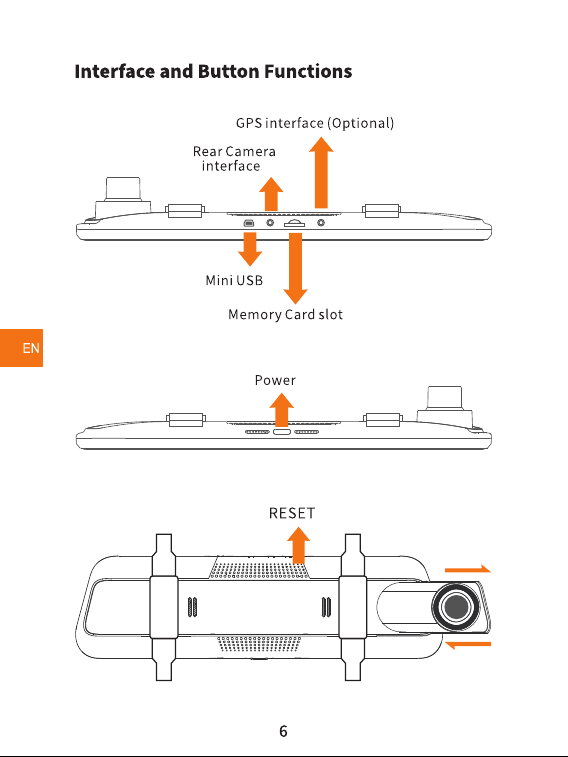 Interface and Button Functions

GPS interface (Optional)

Rear Camera interface

Mini USB

Memory Card slot

EN

Power

RESET

6