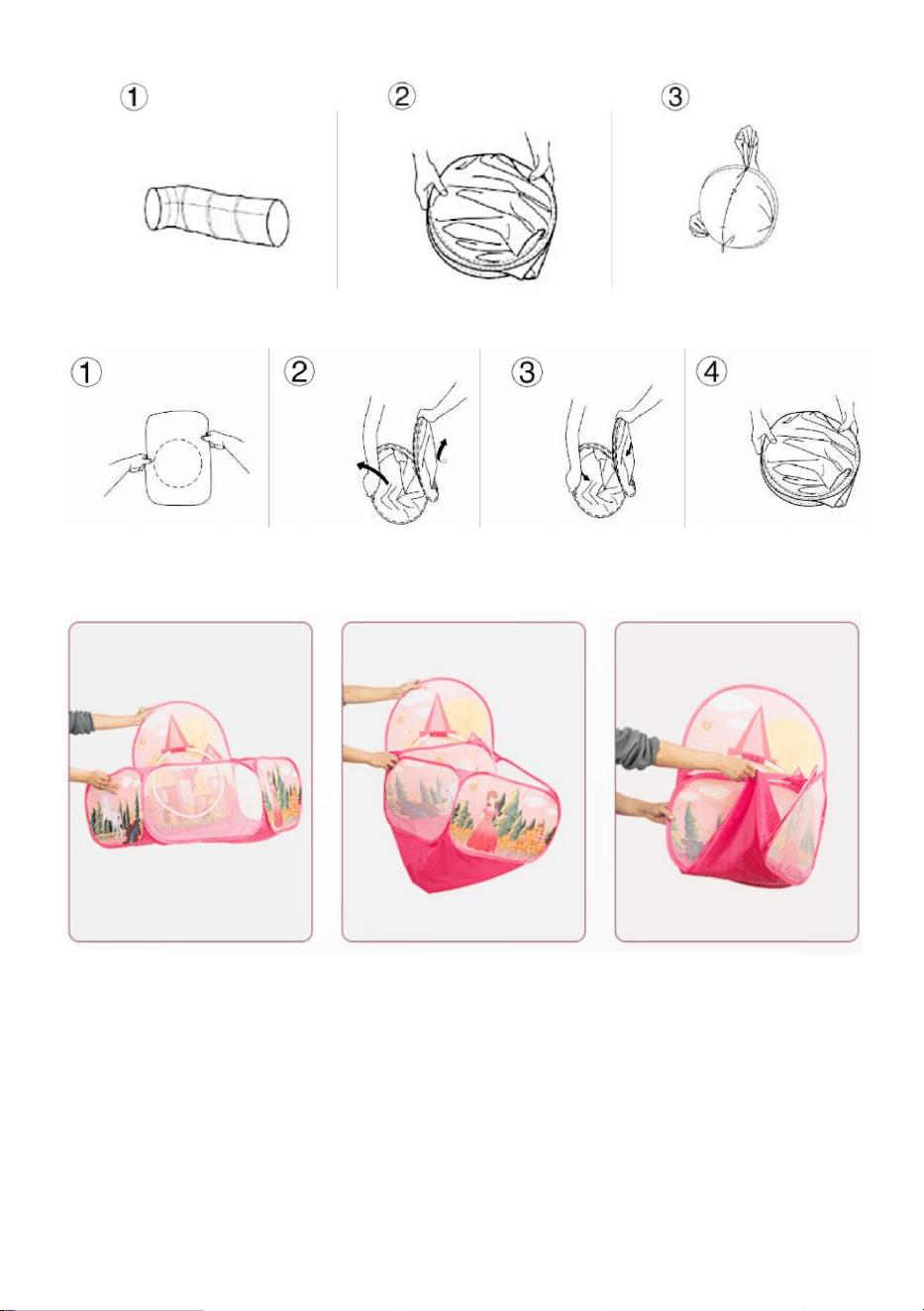 ①
②
③

①
②
③
④