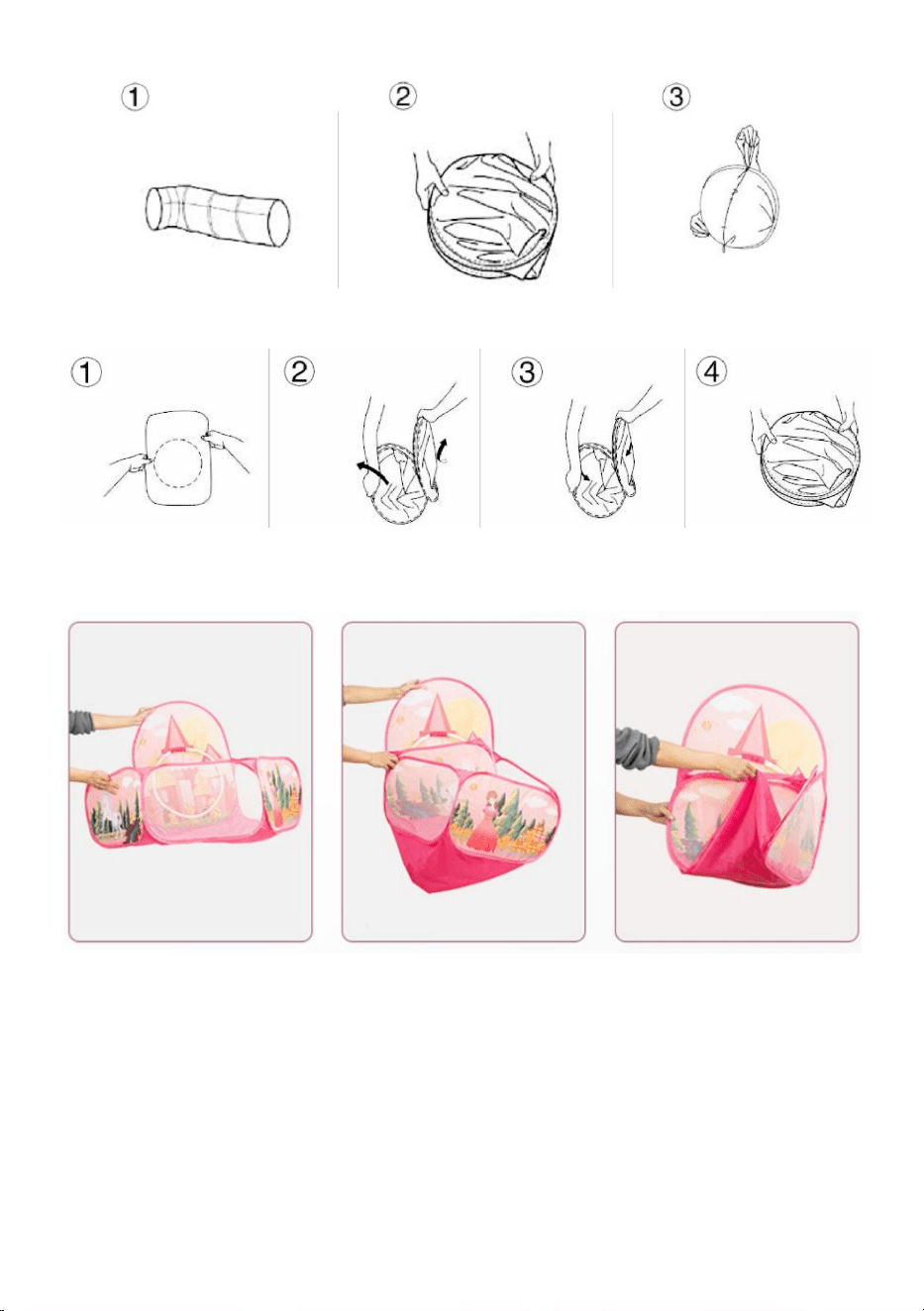 ①
②
③

①
②
③
④