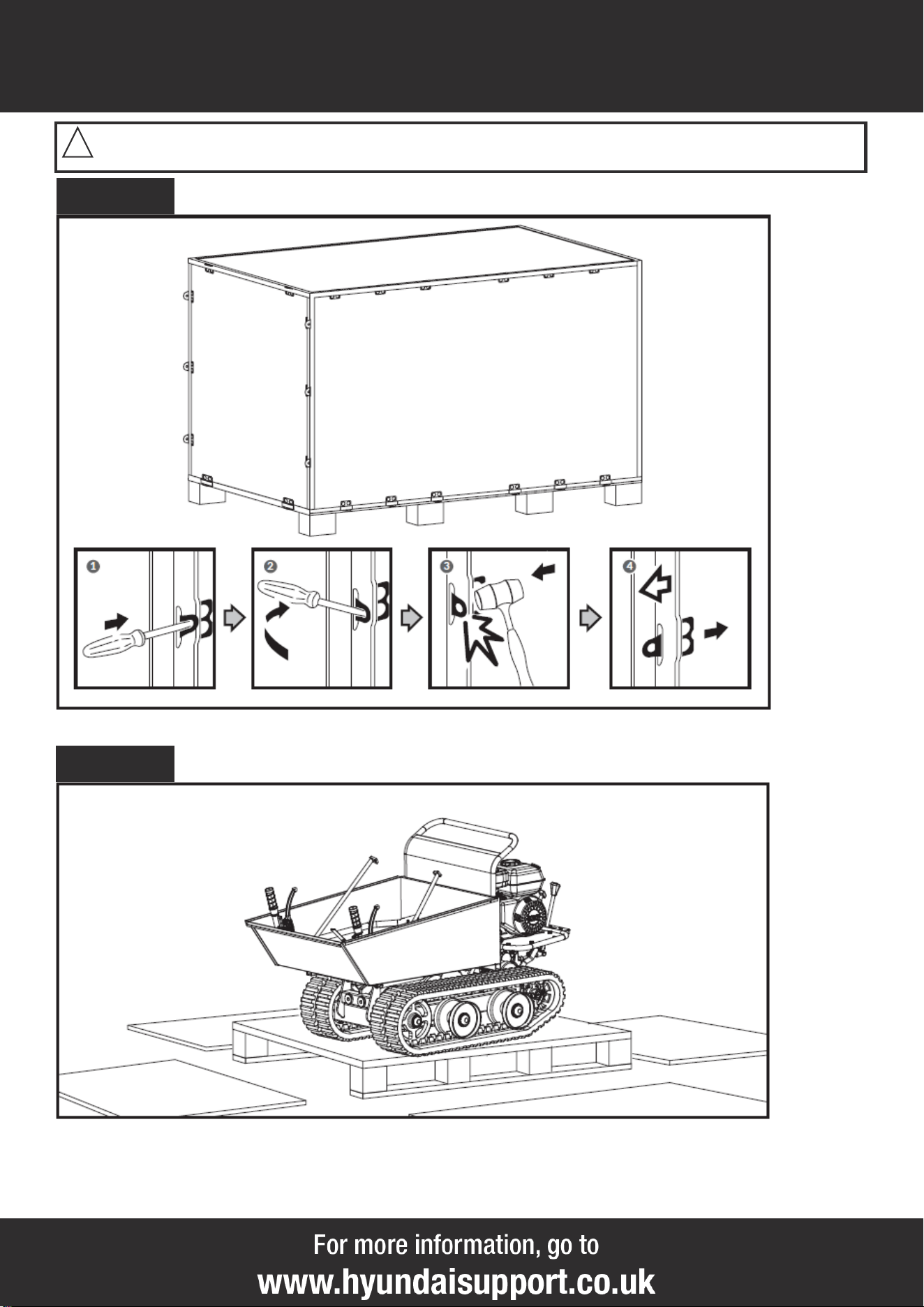 1

2

3

4

For more information, go to
www.hyundaisupport.co.uk