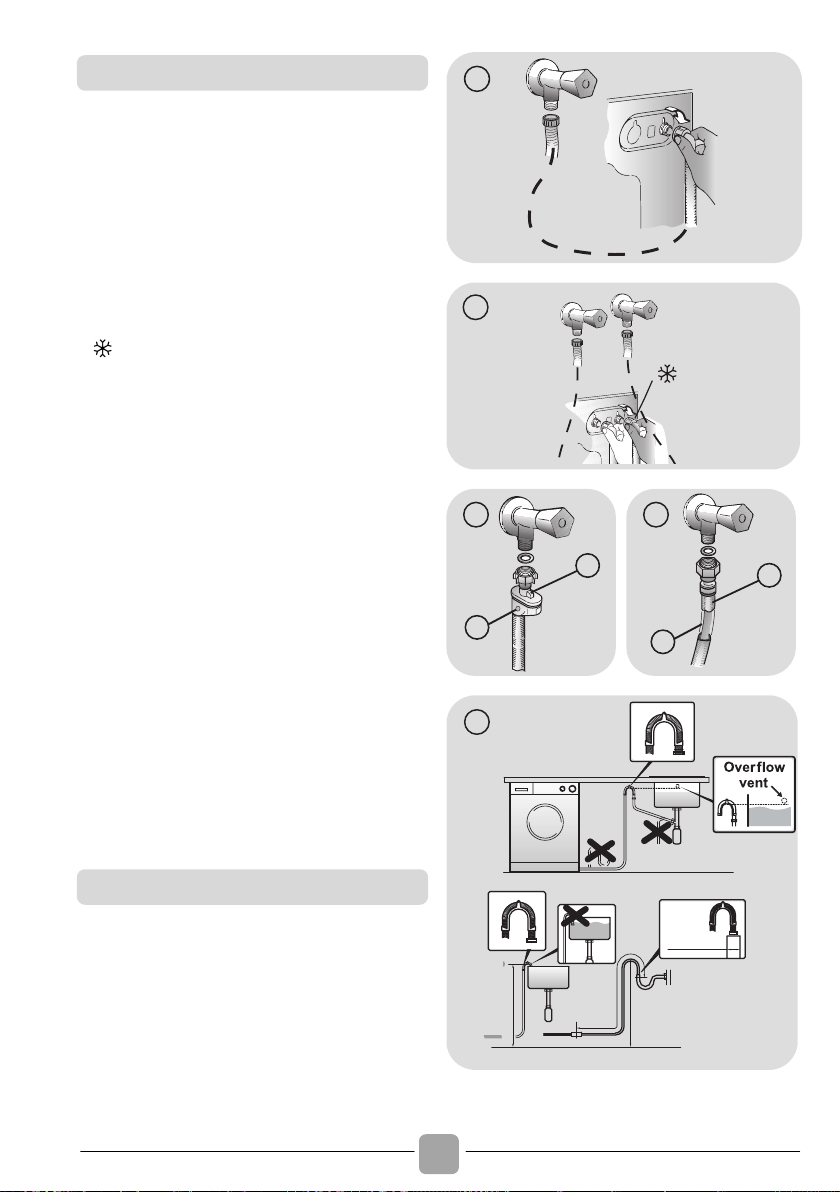 Overflow vent