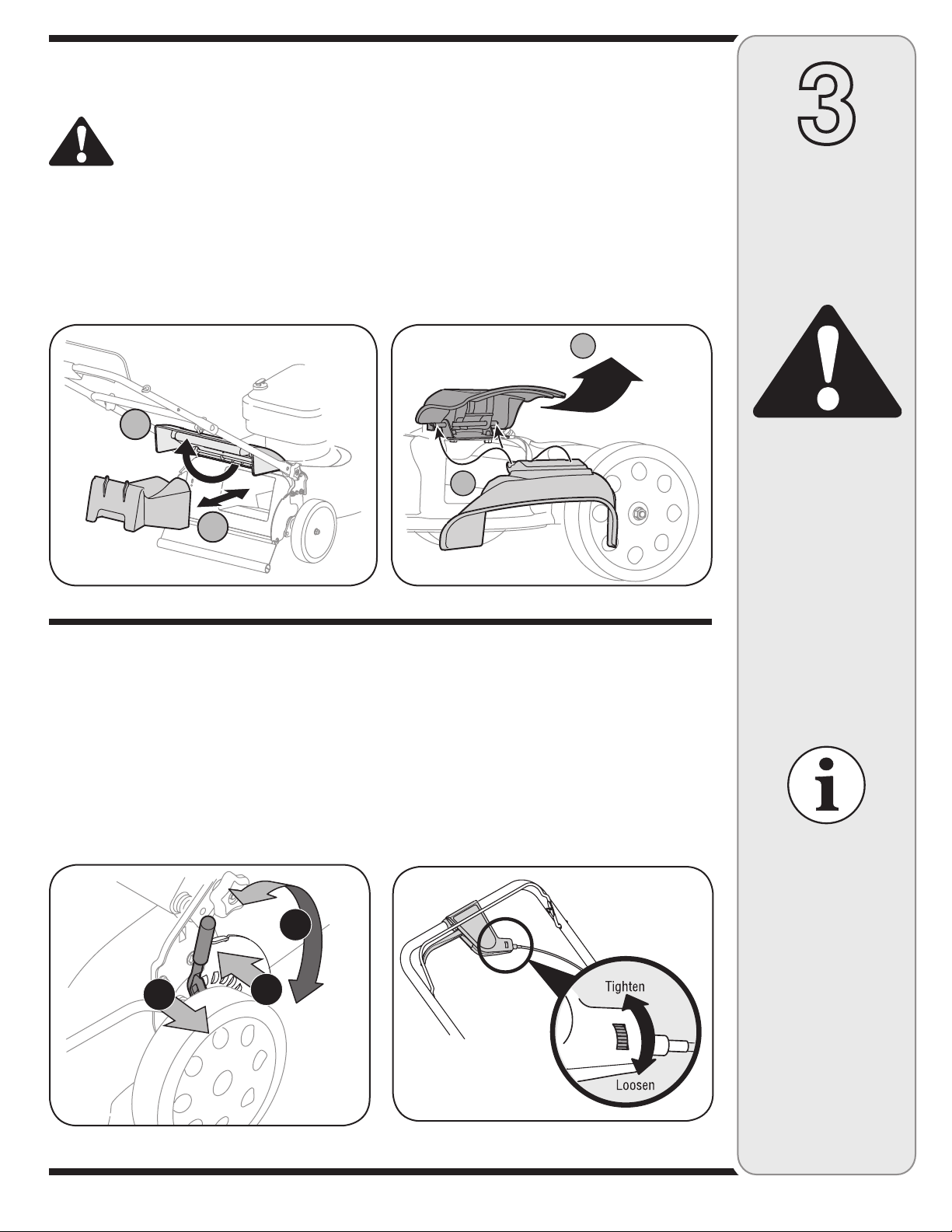 3

Tighten

Loosen