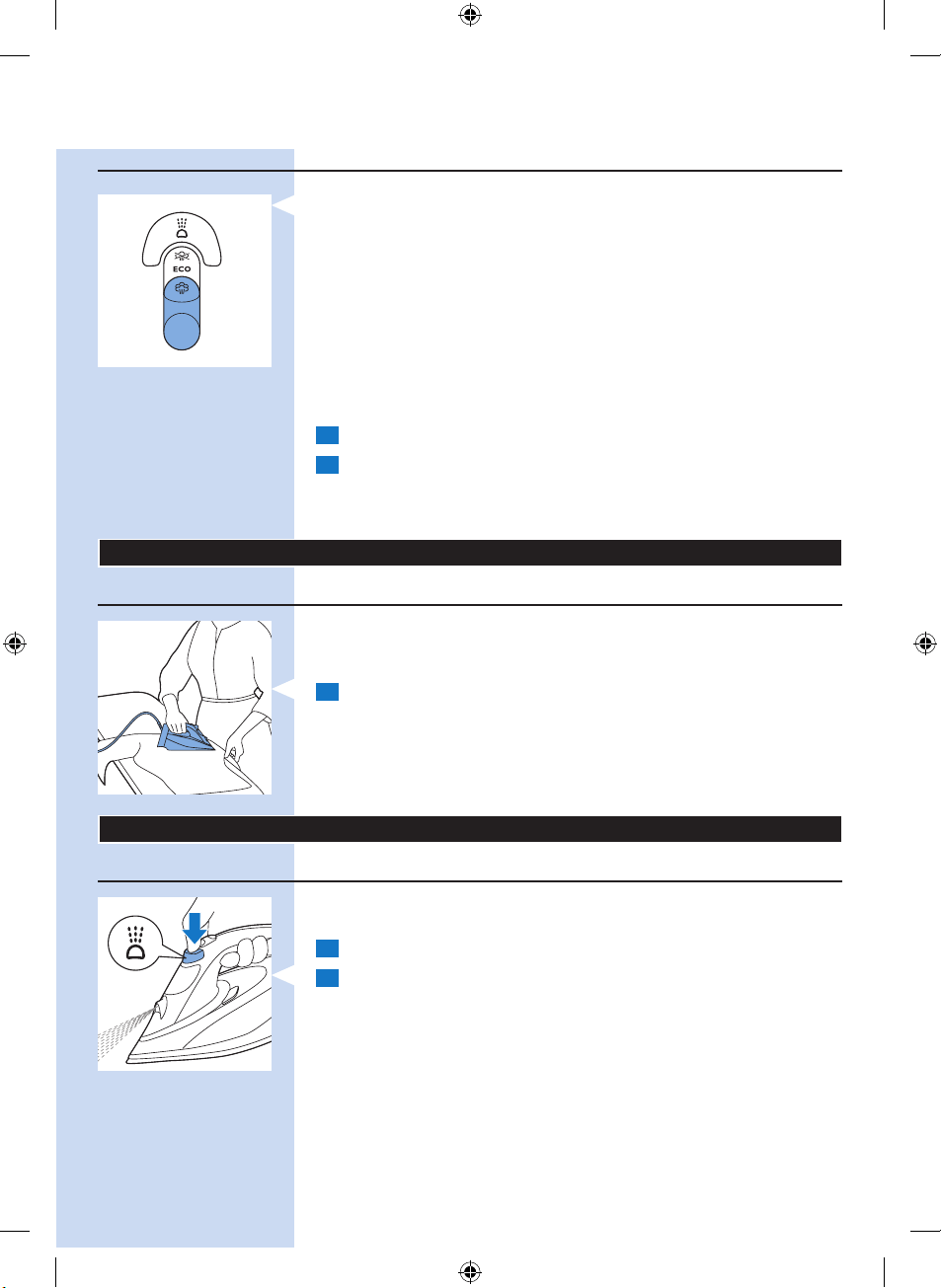 ECO