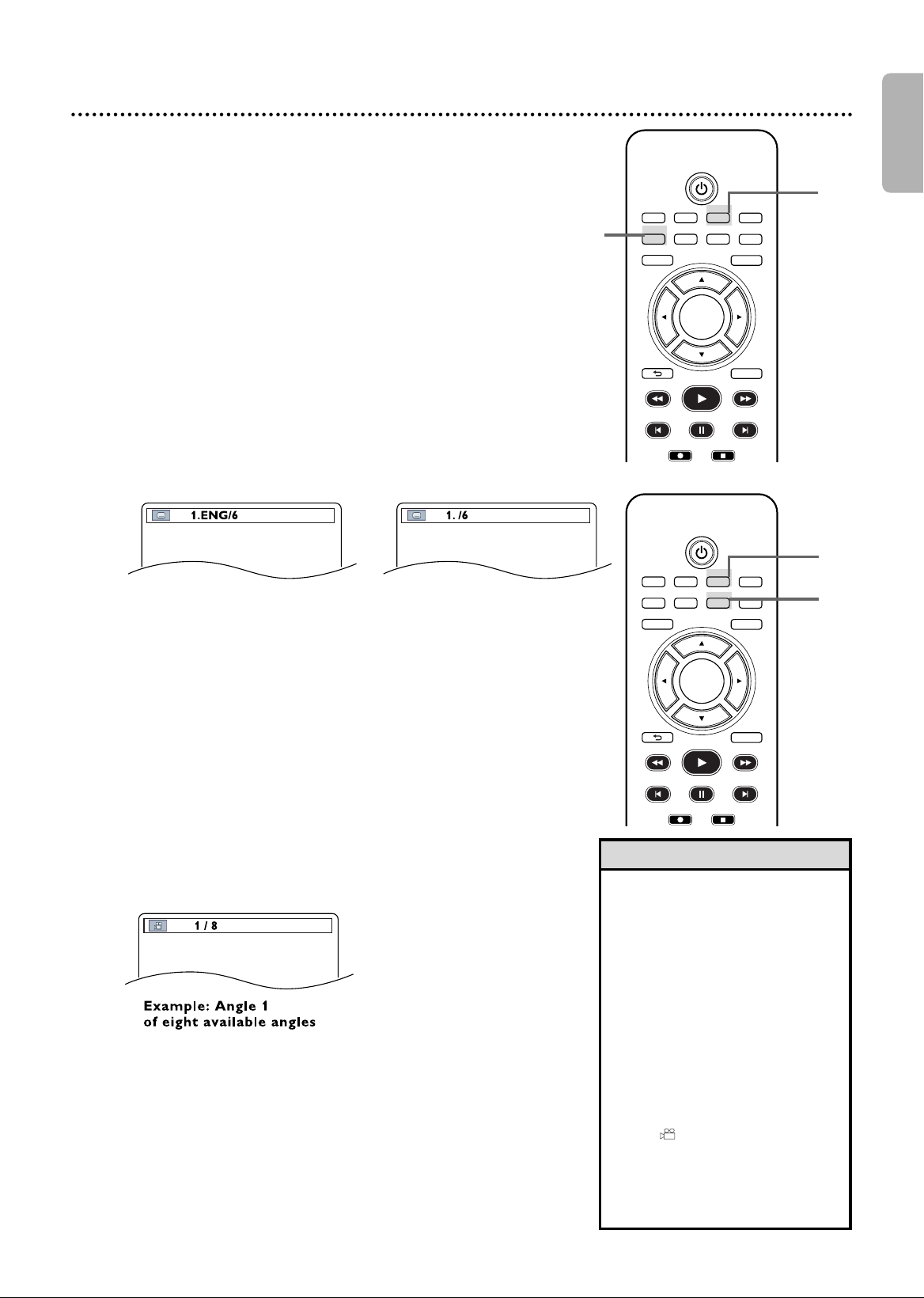 1.ENG/6

1. /6

1 / 8

Example: Angle 1
of eight available angles