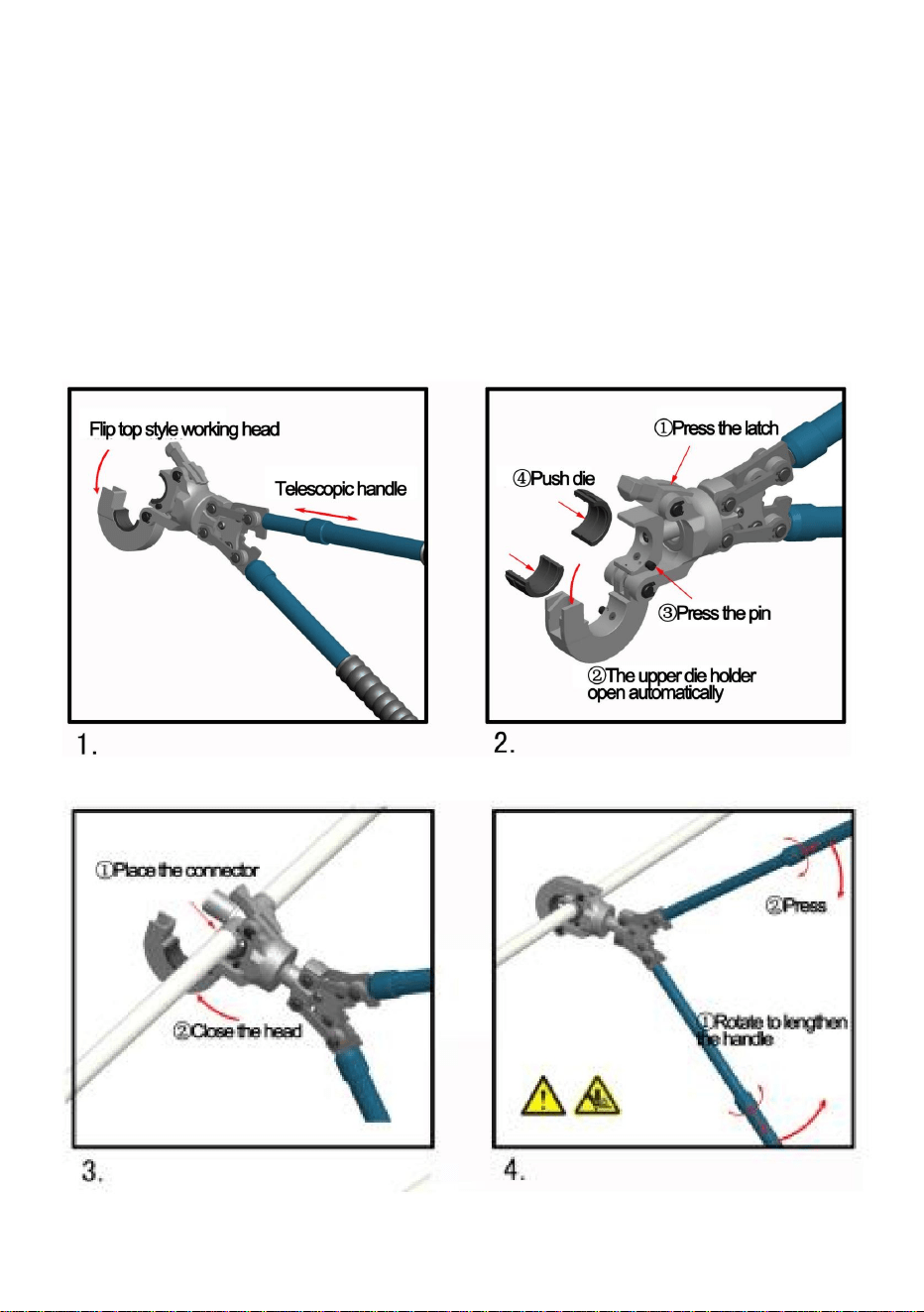 Flip top style working head

Telescopic handle

1.

①Press the latch

④Push die

③Press the pin

②The upper die holder open automatically

2.

①Place the connector

②Close the head

3.

②Press

①Rotate to lengthen the handle

4.