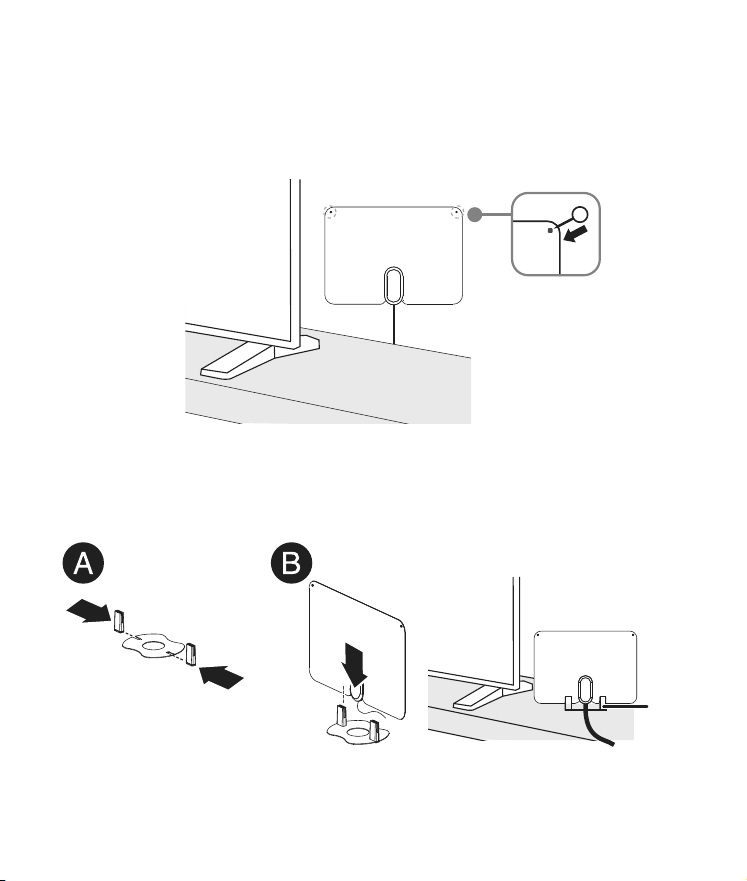 A

B