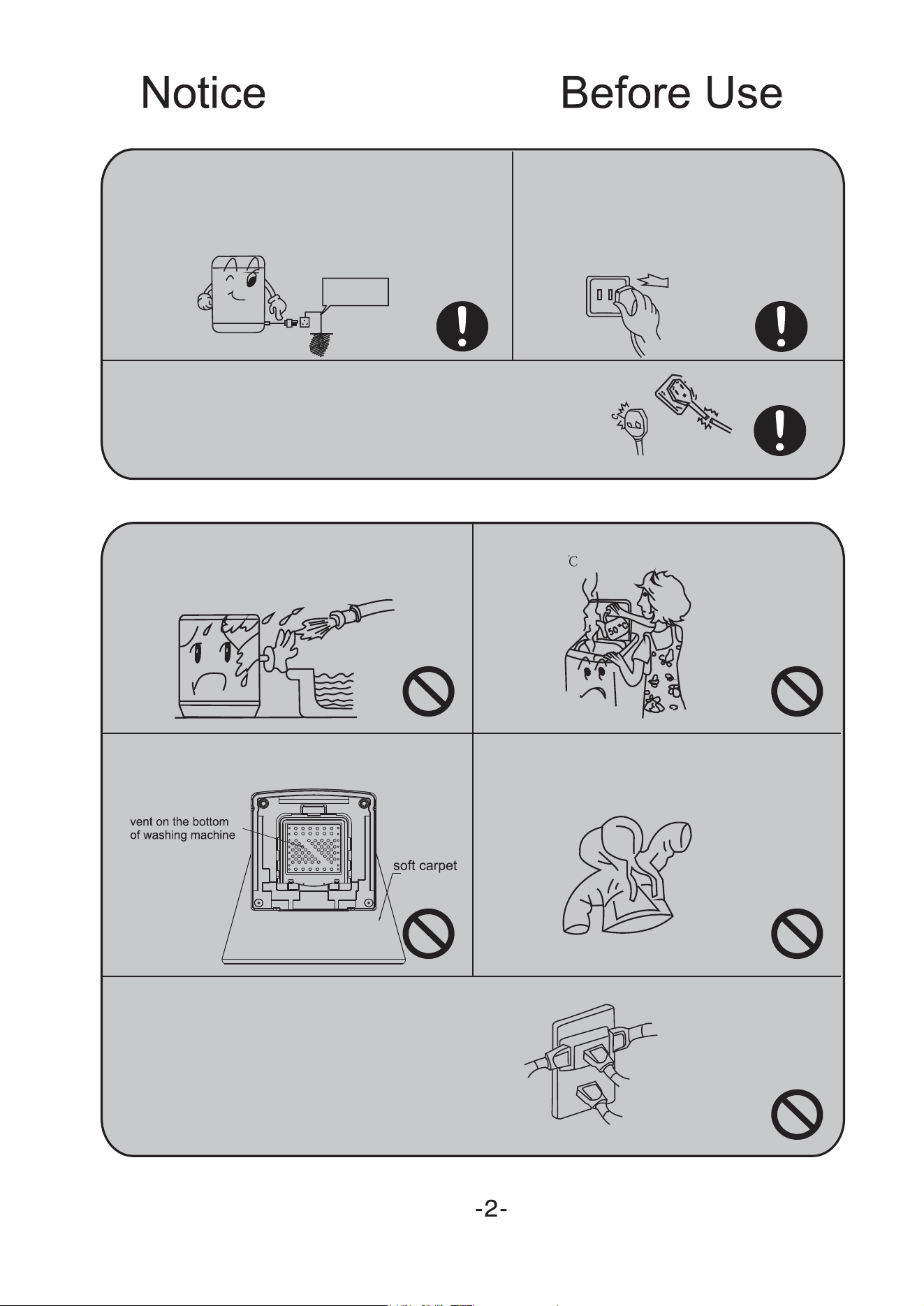 Notice Before Use

°C

50°C

vent on the bottom of washing machine

soft carpet

-2-