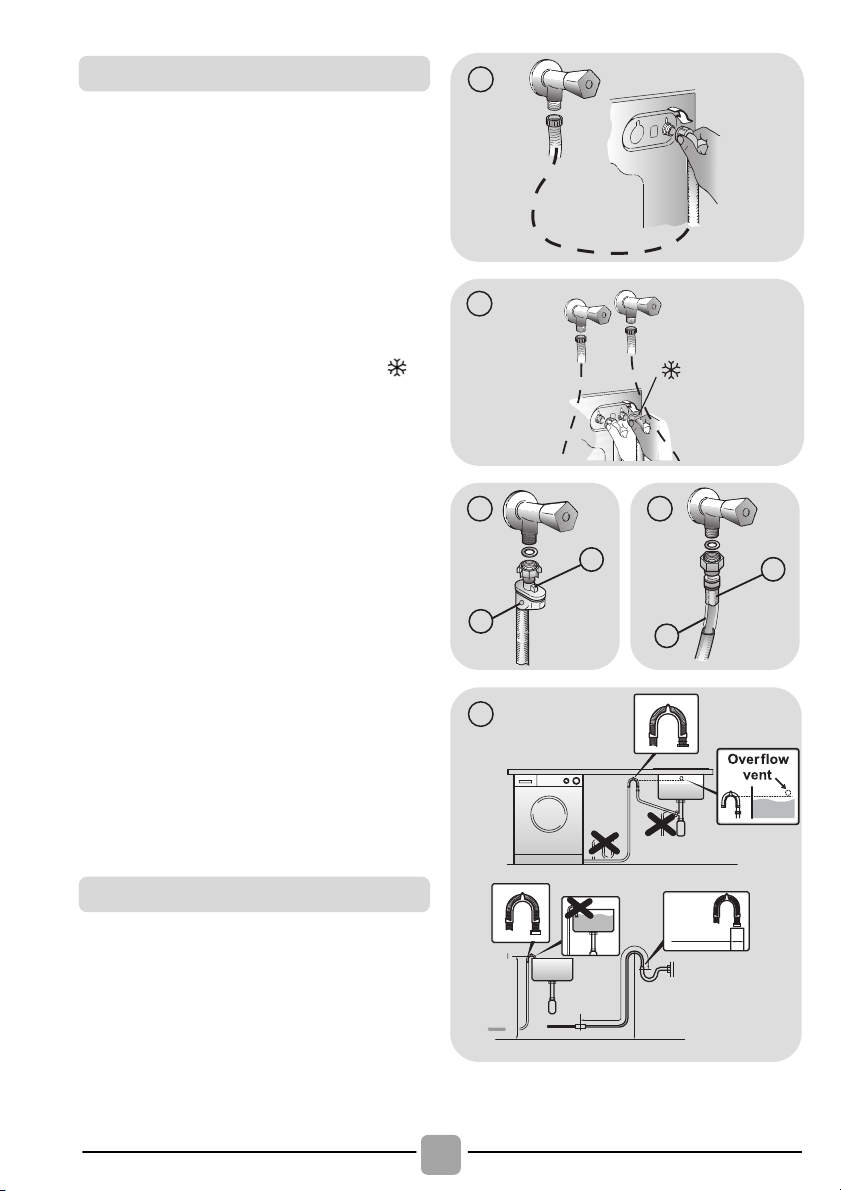 Overflow vent