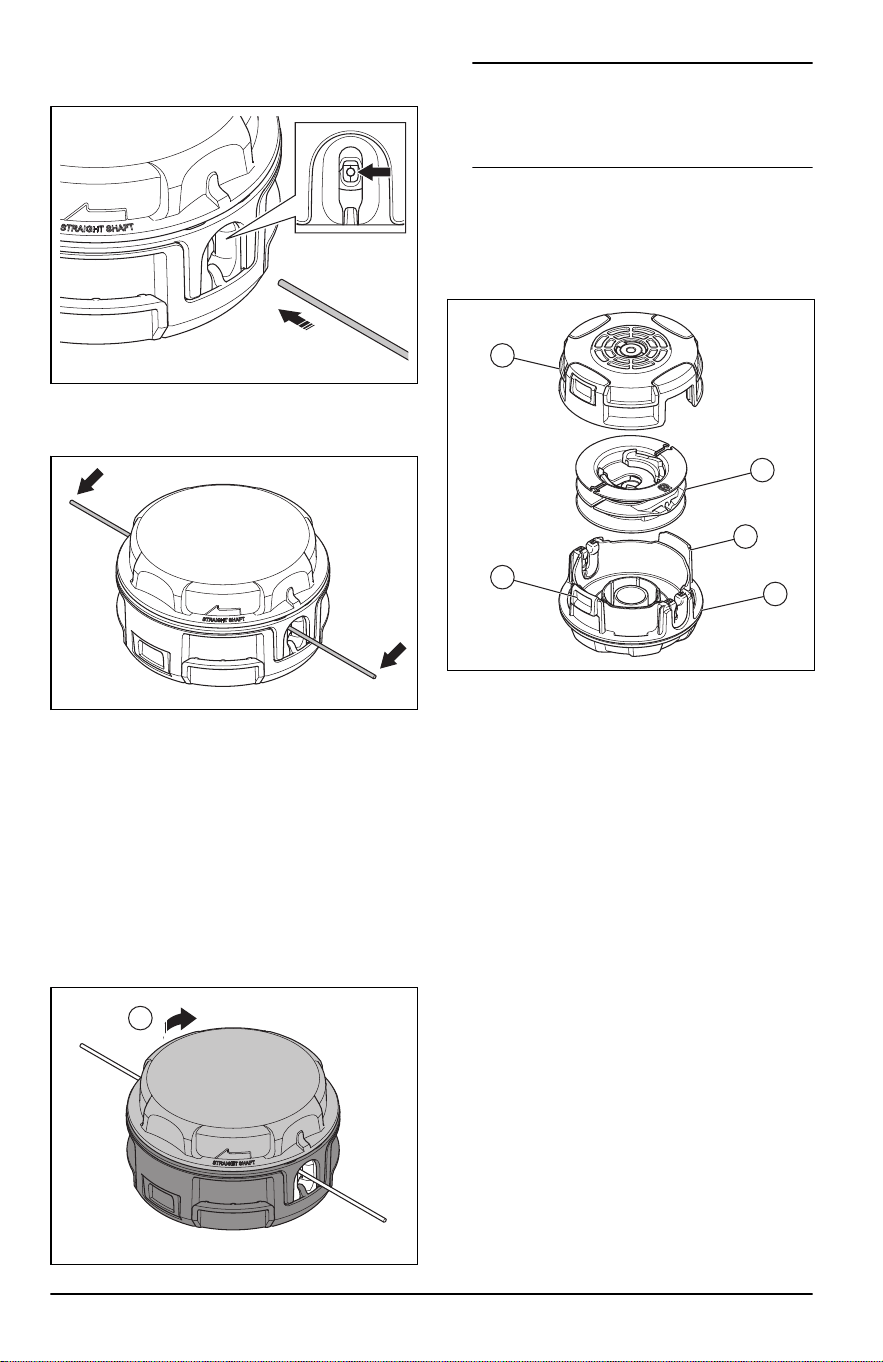 STRAIGHT SHAFT

STRAIGHT SHAFT

STRAIGHT SHAFT