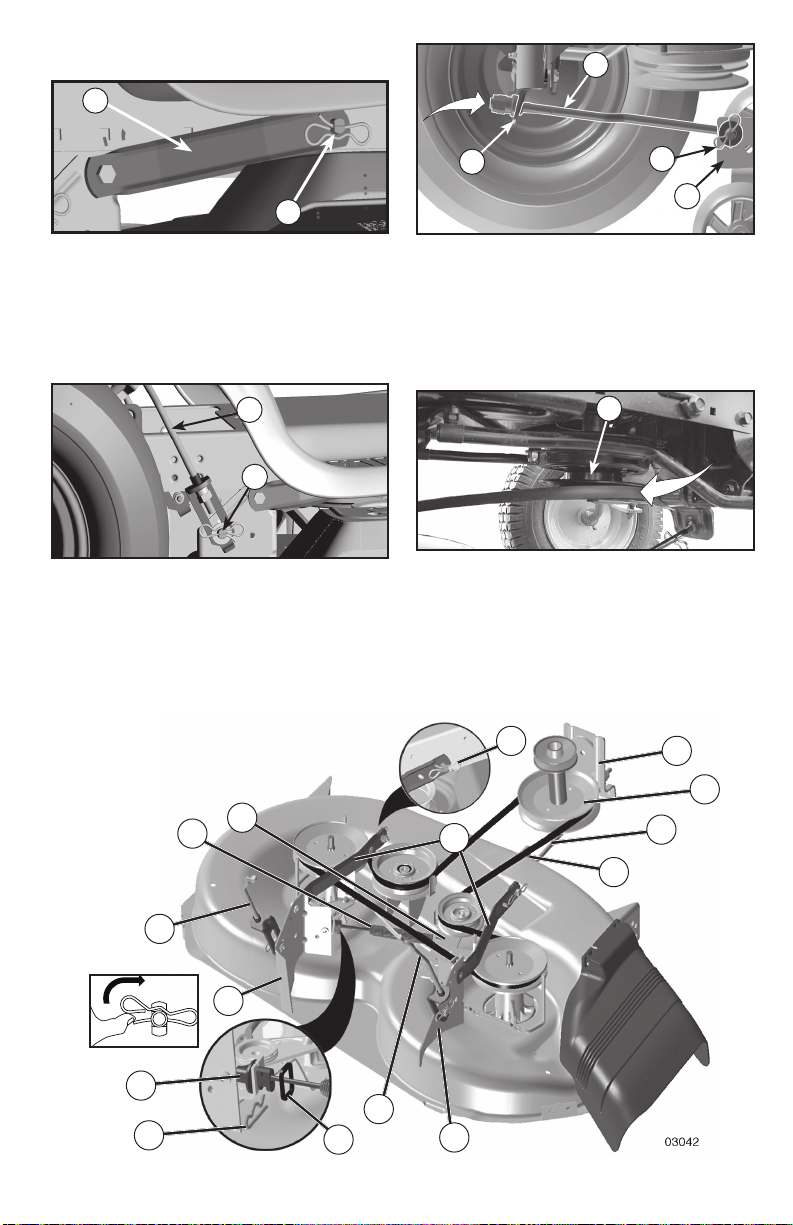 03042