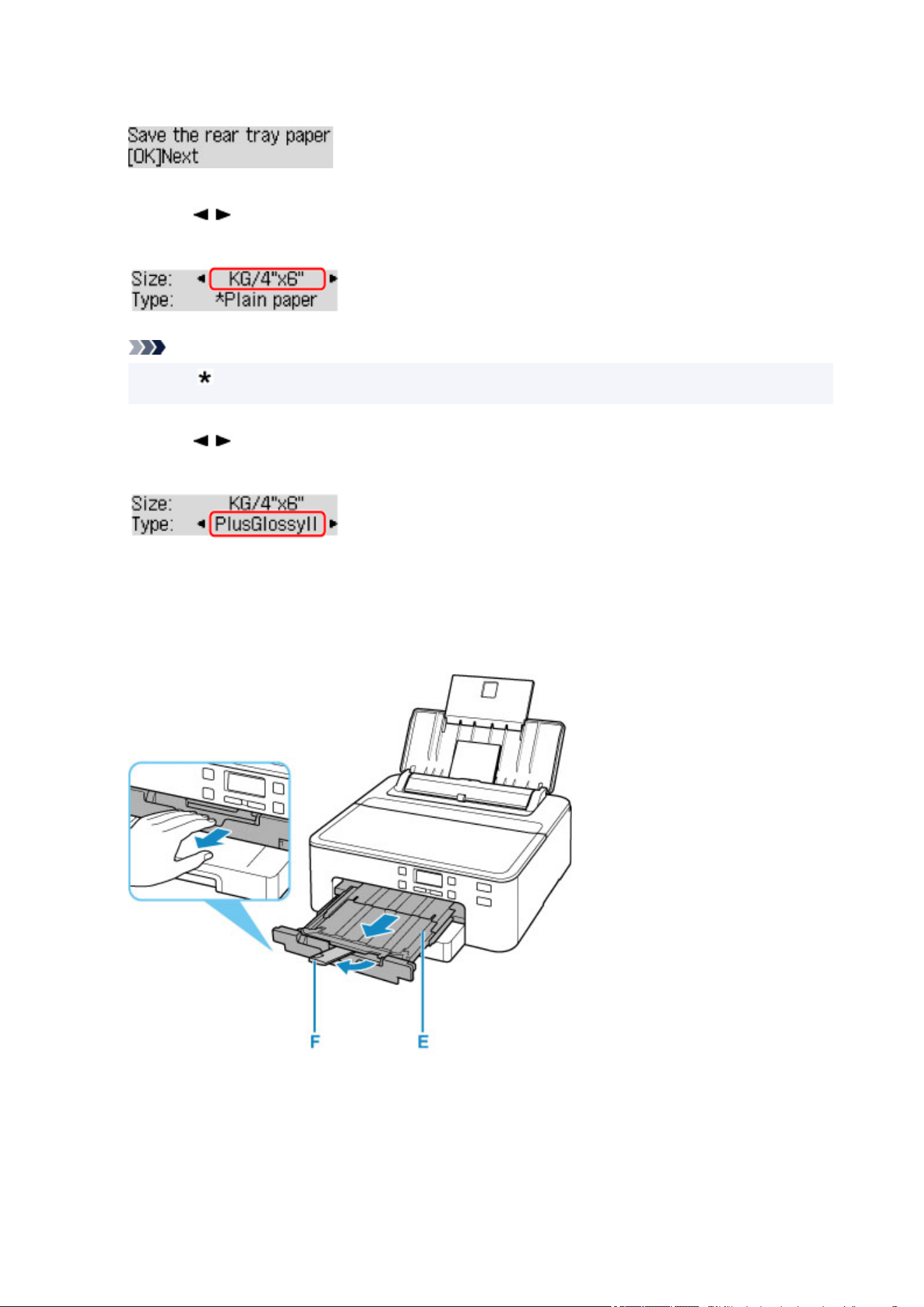 Save the rear tray paper
[OK]Next

◄ ►

Size: ◄ KG/4"x6" ►
Type: *Plain paper

*

◄ ►

Size: KG/4"x6"
Type: ◄ PlusGlossyII ►

F

E