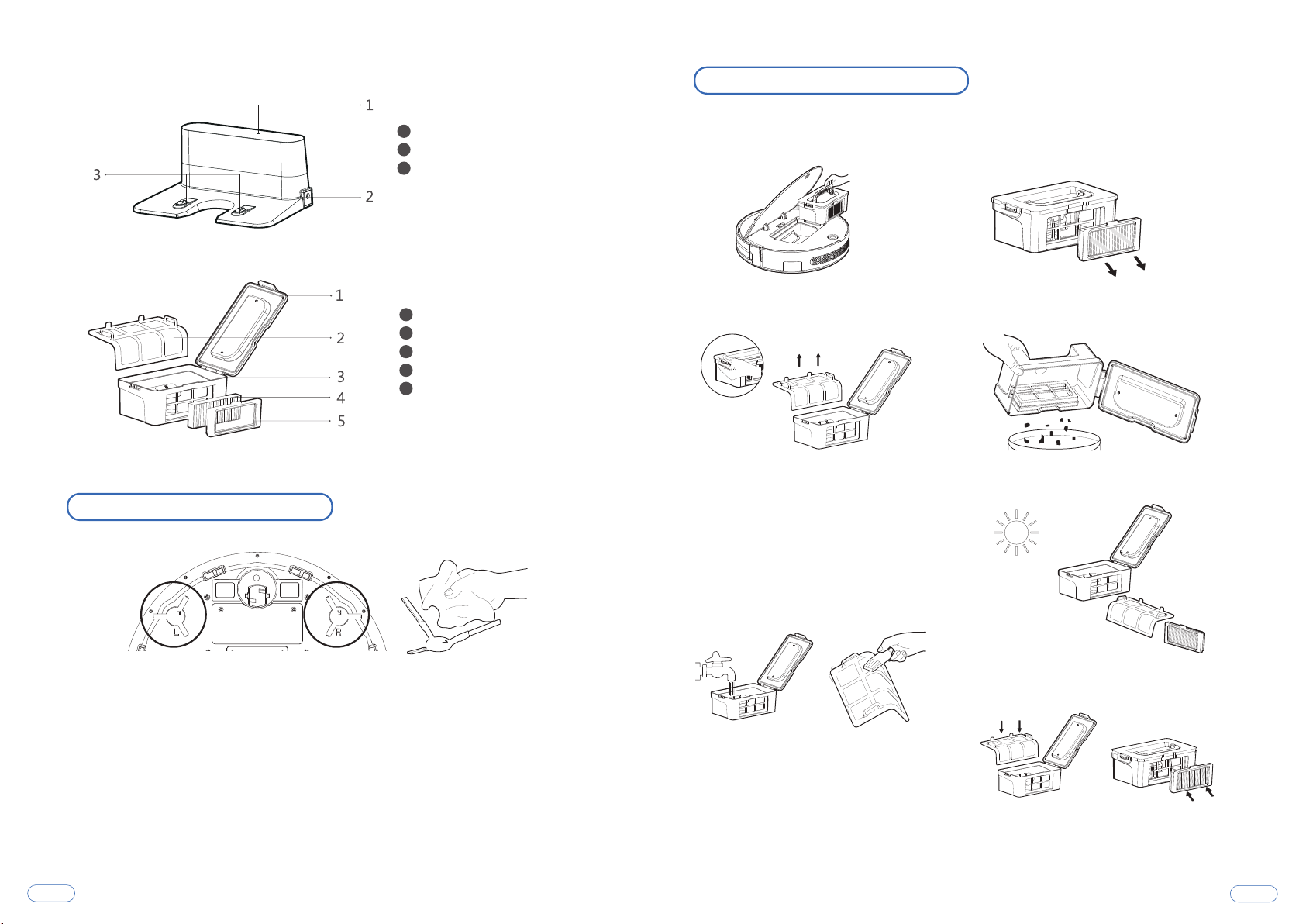 1
3
2

1
2
3
4
5

L
R