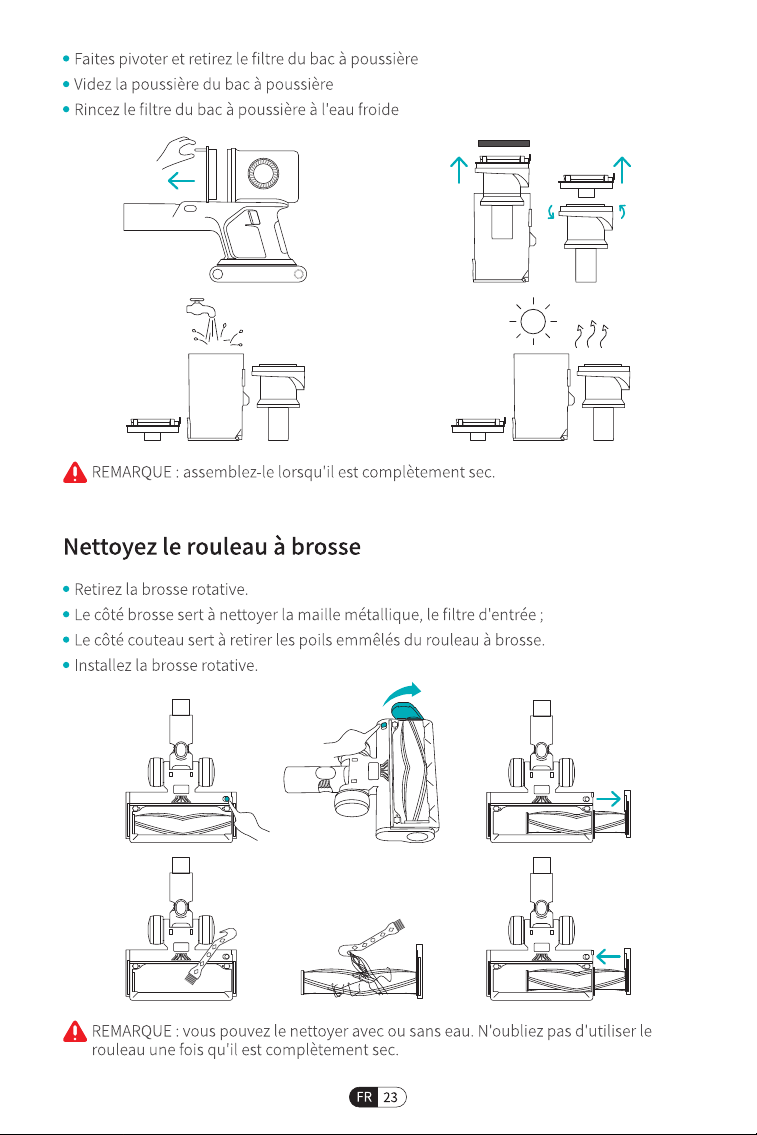 • Faites pivoter et retirez le filtre du bac à poussière
• Videz la poussière du bac à poussière
• Rincez le filtre du bac à poussière à l'eau froide

REMARQUE : assemblez-le lorsqu'il est complètement sec.

Nettoyez le rouleau à brosse

• Retirez la brosse rotative.
• Le côté brosse sert à nettoyer la maille métallique, le filtre d'entrée ;
• Le côté couteau sert à retirer les poils emmêlés du rouleau à brosse.
• Installez la brosse rotative.

REMARQUE : vous pouvez le nettoyer avec ou sans eau. N'oubliez pas d'utiliser le rouleau une fois qu'il est complètement sec.

FR 23